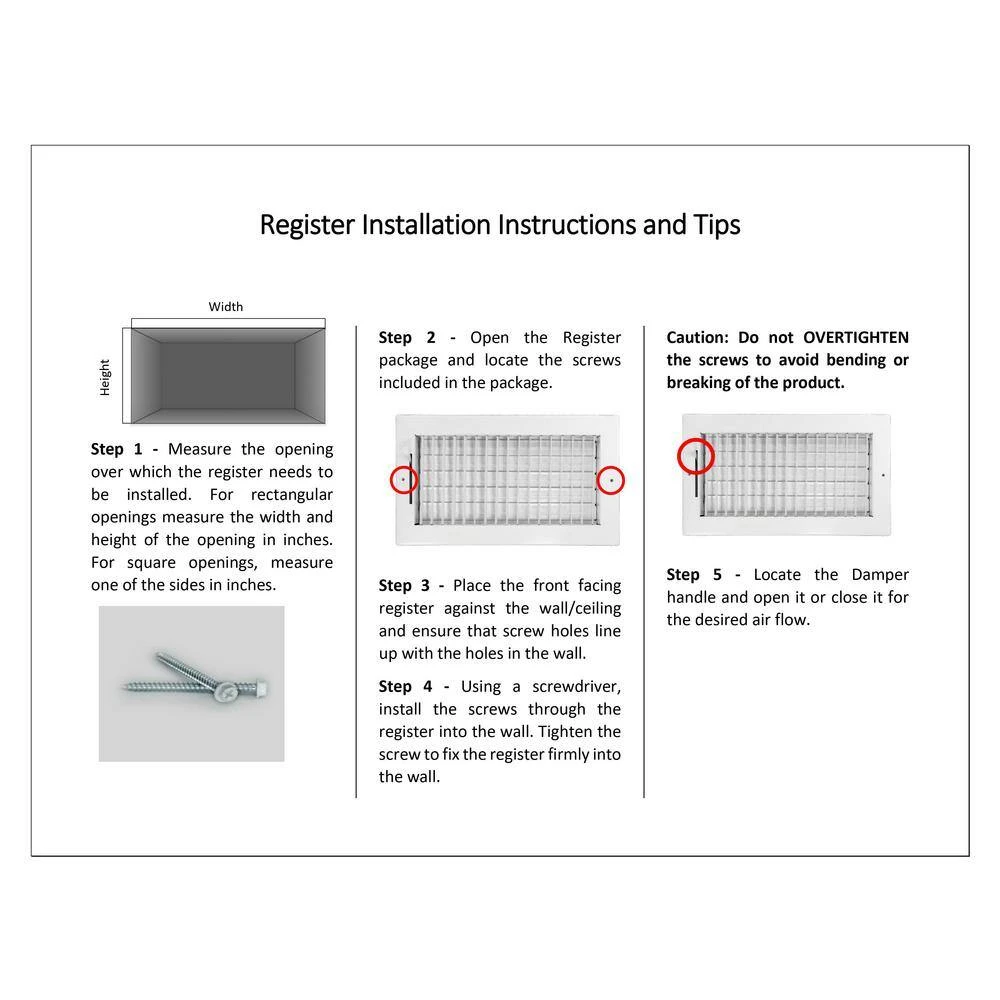 Register Installation Instructions and Tips

Width

Height

Step 1 - Measure the opening over which the register needs to be installed. For rectangular openings measure the width and height of the opening in inches. For square openings, measure one of the sides in inches.

Step 2 - Open the Register package and locate the screws included in the package.

Step 3 - Place the front facing register against the wall/ceiling and ensure that screw holes line up with the holes in the wall.

Step 4 - Using a screwdriver, install the screws through the register into the wall. Tighten the screw to fix the register firmly into the wall.

Caution: Do not OVERTIGHTEN the screws to avoid bending or breaking of the product.

Step 5 - Locate the Damper handle and open it or close it for the desired air flow.