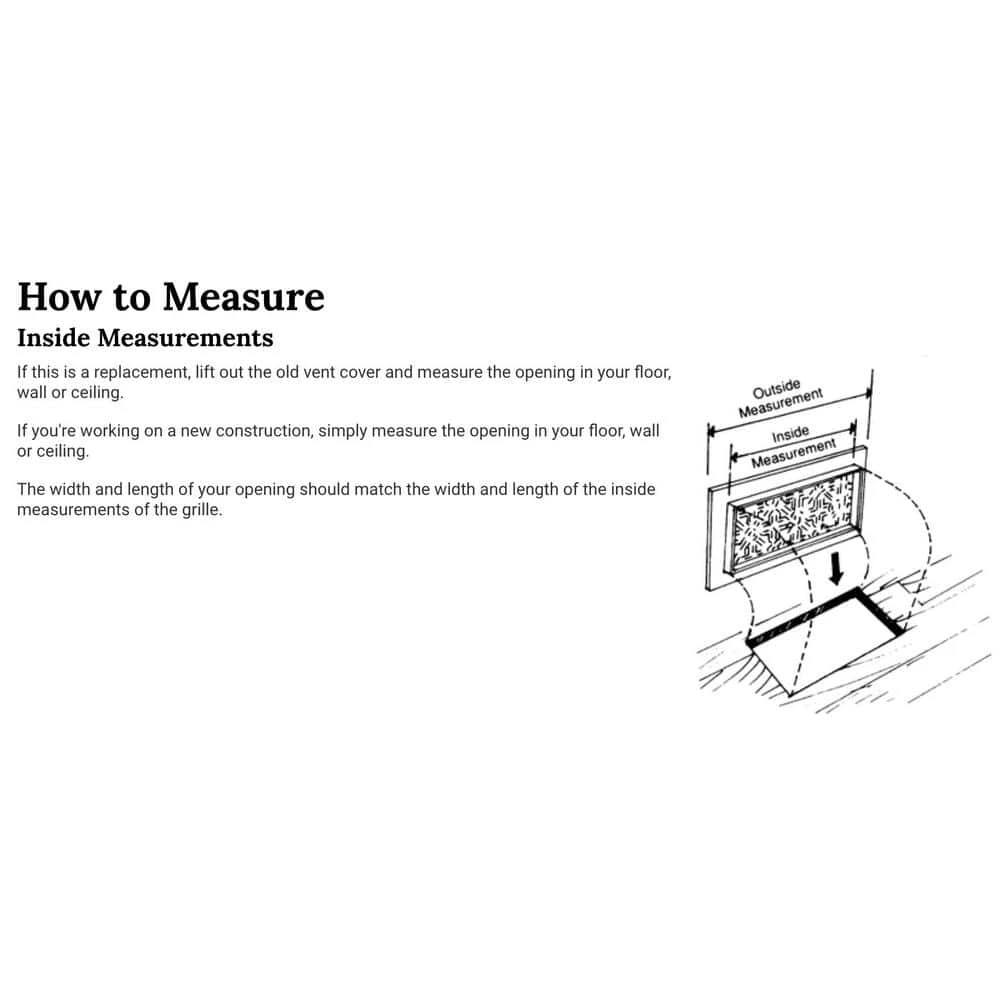 How to Measure

Inside Measurements

If this is a replacement, lift out the old vent cover and measure the opening in your floor, wall or ceiling.

If you're working on a new construction, simply measure the opening in your floor, wall or ceiling.

The width and length of your opening should match the width and length of the inside measurements of the grille.

Outside Measurement

Inside Measurement