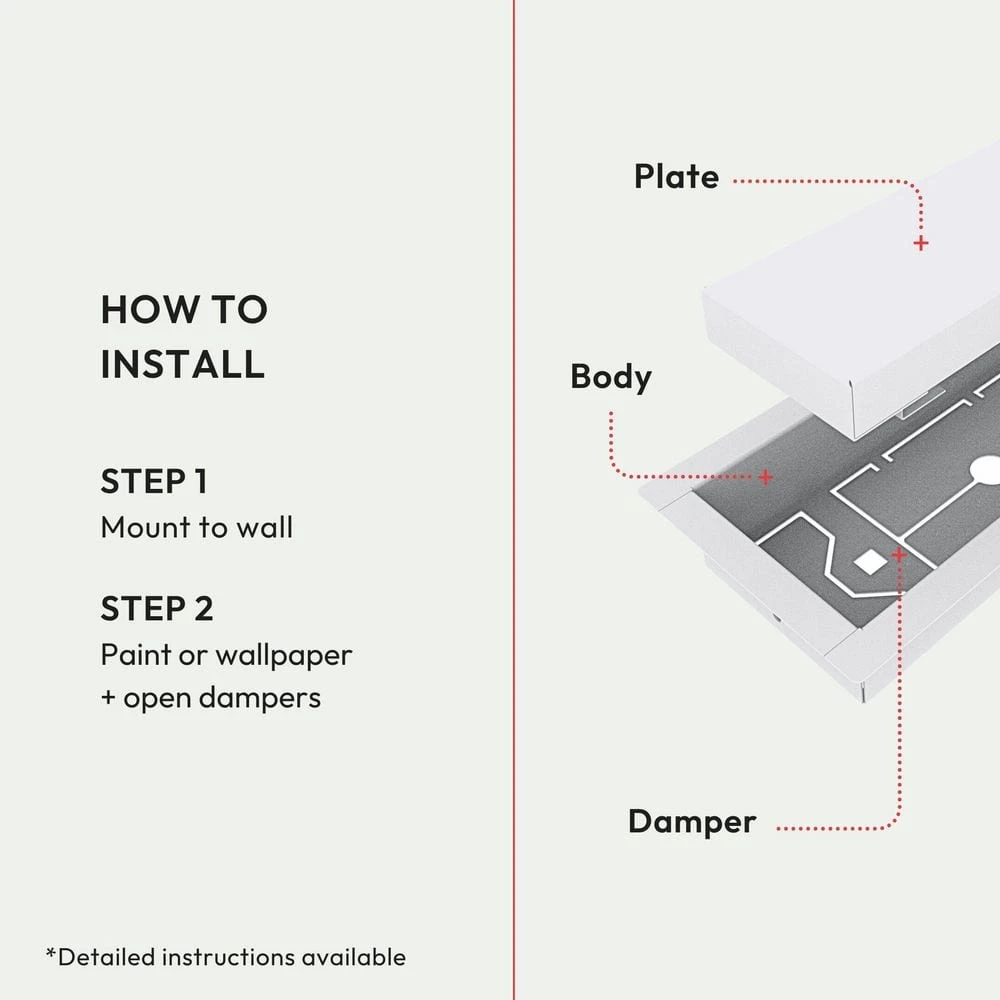 HOW TO INSTALL

STEP 1
Mount to wall

STEP 2
Paint or wallpaper
+ open dampers

*Detailed instructions available

Plate

Body

Damper