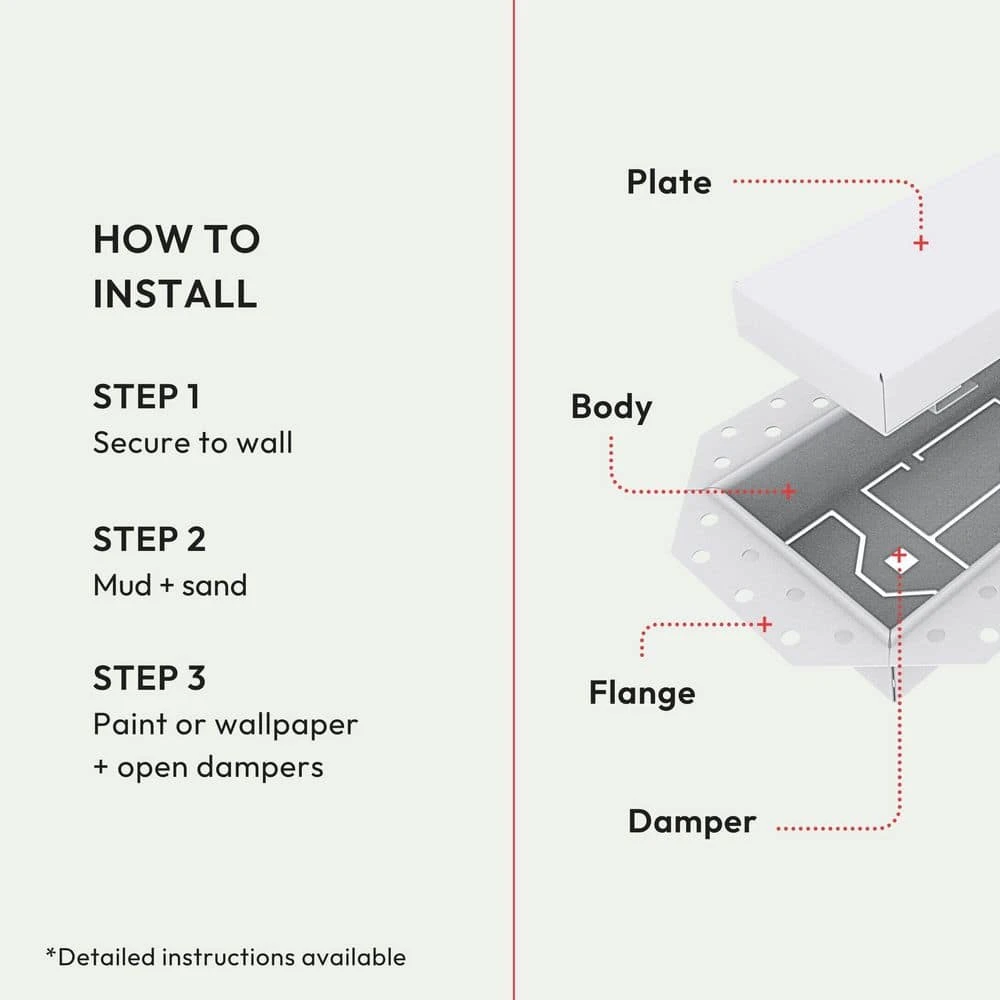 HOW TO INSTALL

STEP 1
Secure to wall

STEP 2
Mud + sand

STEP 3
Paint or wallpaper + open dampers

*Detailed instructions available

Plate

Body

Flange

Damper