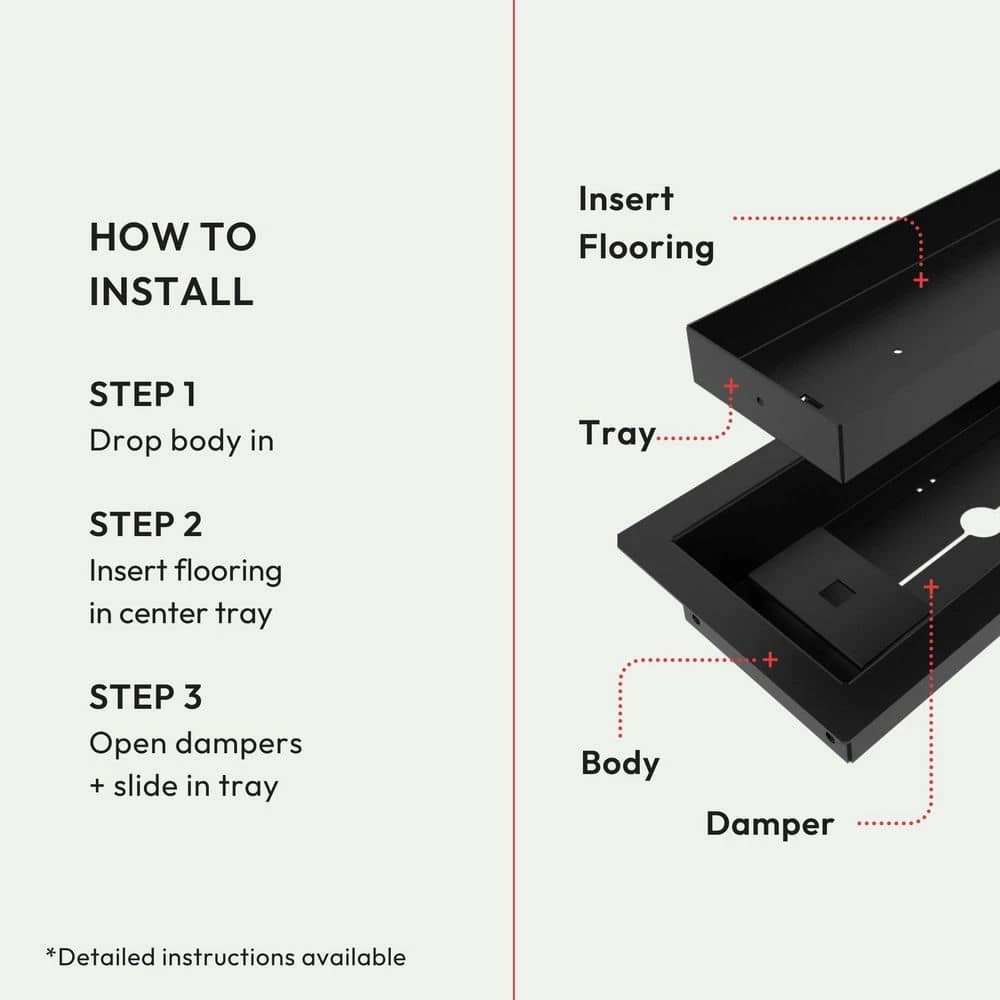 HOW TO INSTALL

STEP 1
Drop body in

STEP 2
Insert flooring in center tray

STEP 3
Open dampers + slide in tray

*Detailed instructions available

Insert Flooring

Tray

Body

Damper