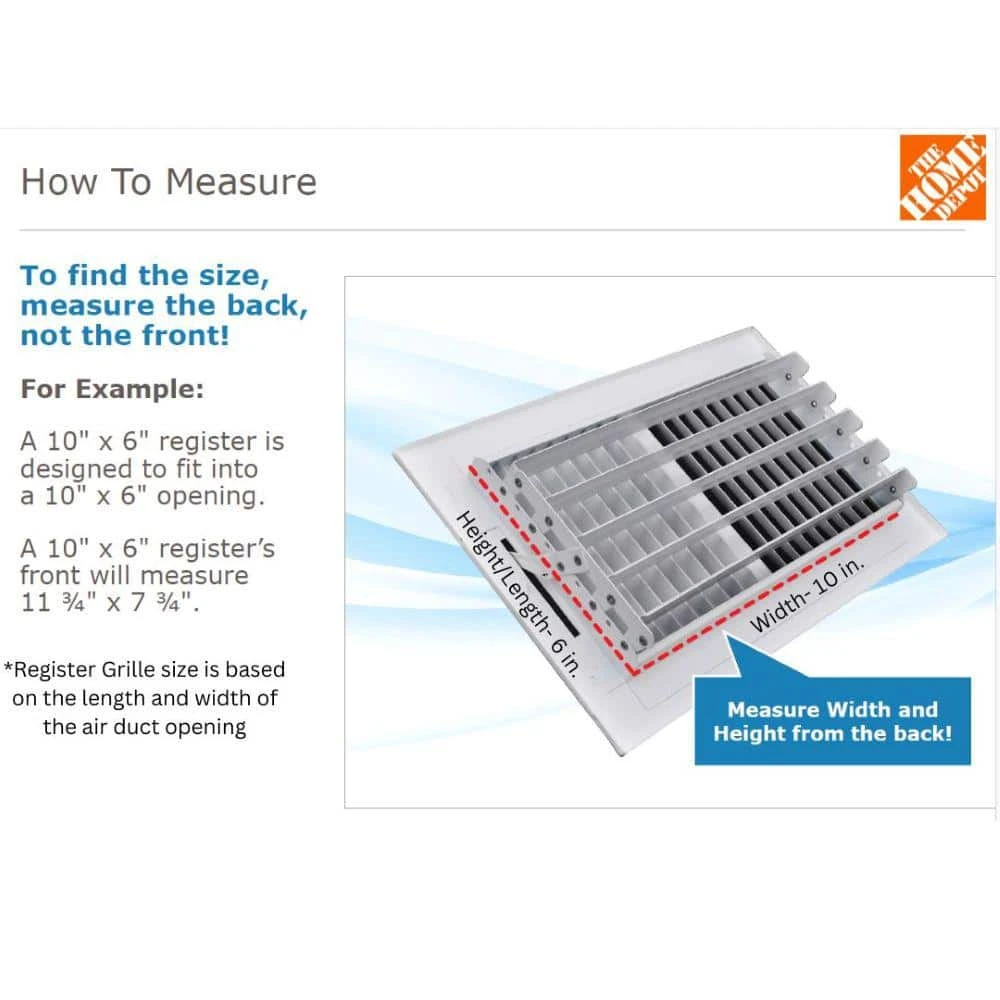 How To Measure

THE HOME DEPOT

To find the size, measure the back, not the front!

For Example:

A 10" x 6" register is designed to fit into a 10" x 6" opening.

A 10" x 6" register's front will measure 11 ¾" x 7 ¾".

*Register Grille size is based on the length and width of the air duct opening

Height/Length- 6 in.

Width- 10 in.

Measure Width and Height from the back!