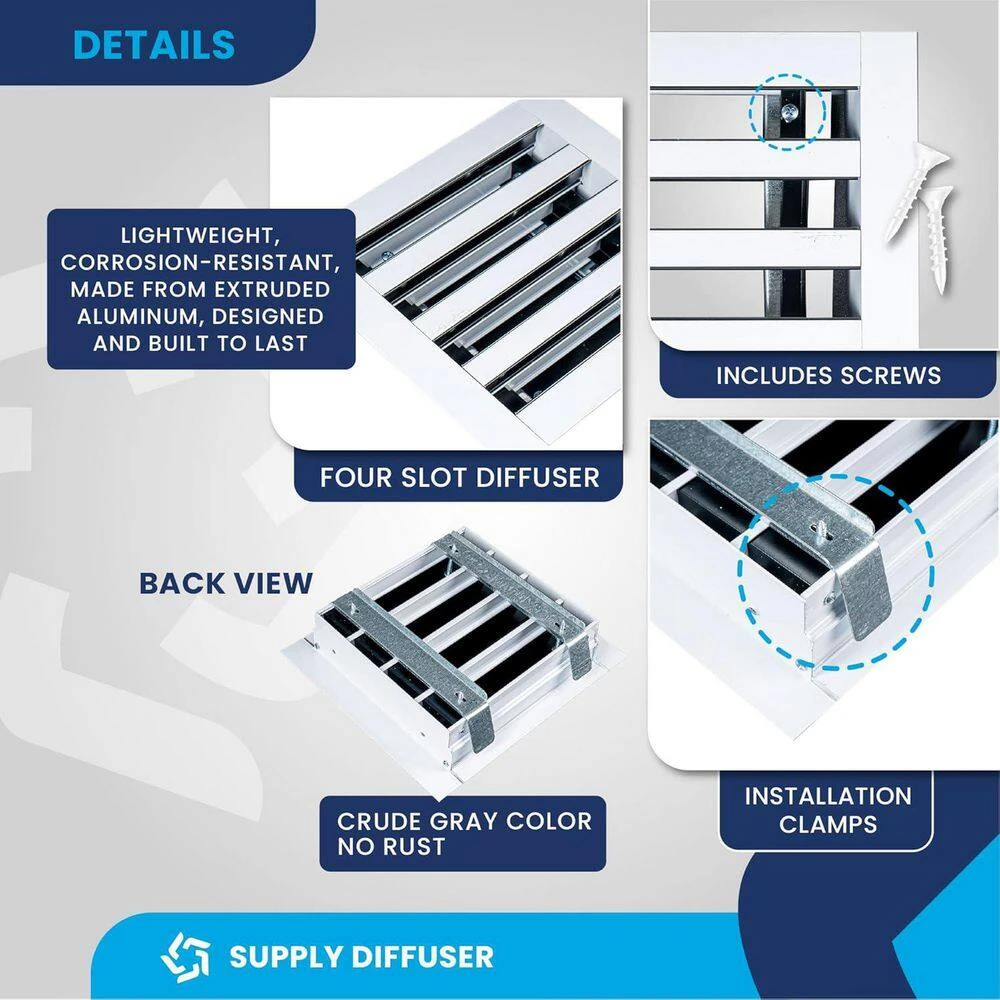 DETAILS

LIGHTWEIGHT, CORROSION-RESISTANT, MADE FROM EXTRUDED ALUMINUM, DESIGNED AND BUILT TO LAST

FOUR SLOT DIFFUSER

INCLUDES SCREWS

BACK VIEW

CRUDE GRAY COLOR NO RUST

INSTALLATION CLAMPS

SUPPLY DIFFUSER