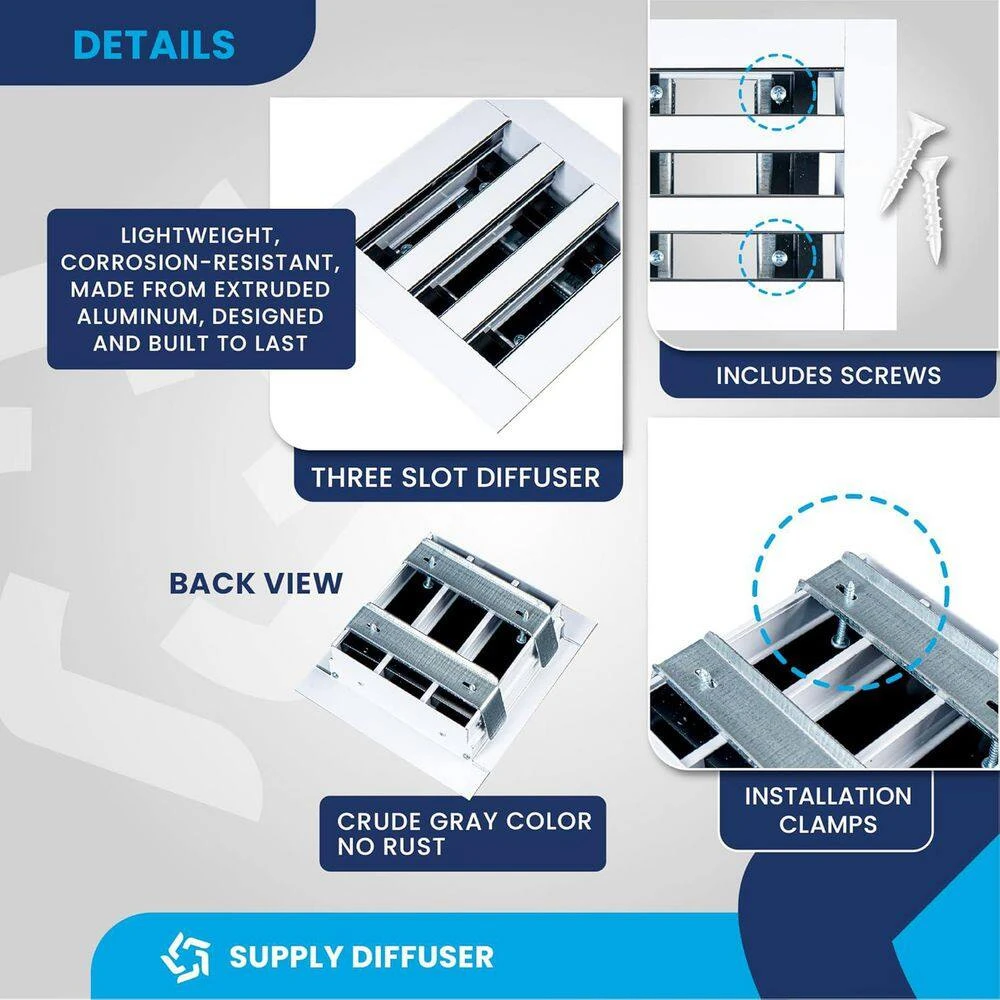 DETAILS

LIGHTWEIGHT, CORROSION-RESISTANT, MADE FROM EXTRUDED ALUMINUM, DESIGNED AND BUILT TO LAST

THREE SLOT DIFFUSER

INCLUDES SCREWS

BACK VIEW

CRUDE GRAY COLOR NO RUST

INSTALLATION CLAMPS

SUPPLY DIFFUSER