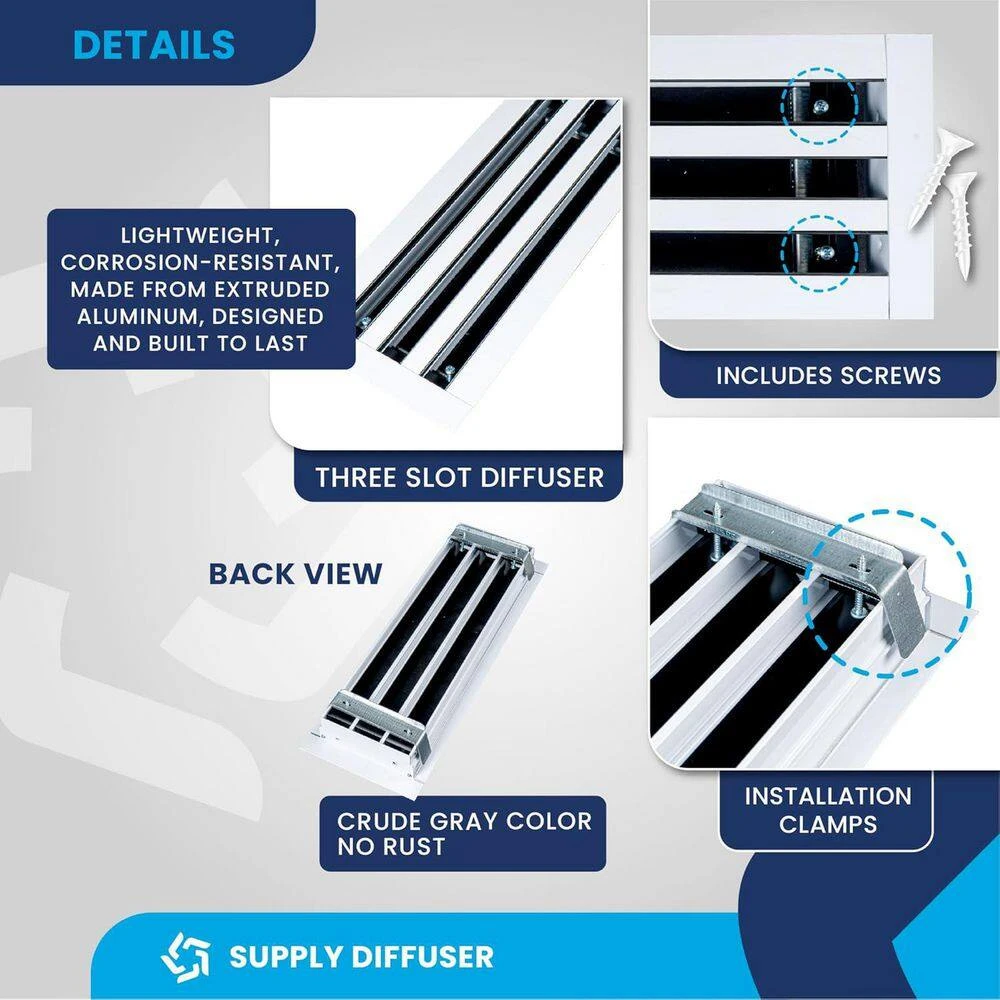 DETAILS

LIGHTWEIGHT, CORROSION-RESISTANT, MADE FROM EXTRUDED ALUMINUM, DESIGNED AND BUILT TO LAST

THREE SLOT DIFFUSER

INCLUDES SCREWS

BACK VIEW

CRUDE GRAY COLOR NO RUST

INSTALLATION CLAMPS

SUPPLY DIFFUSER