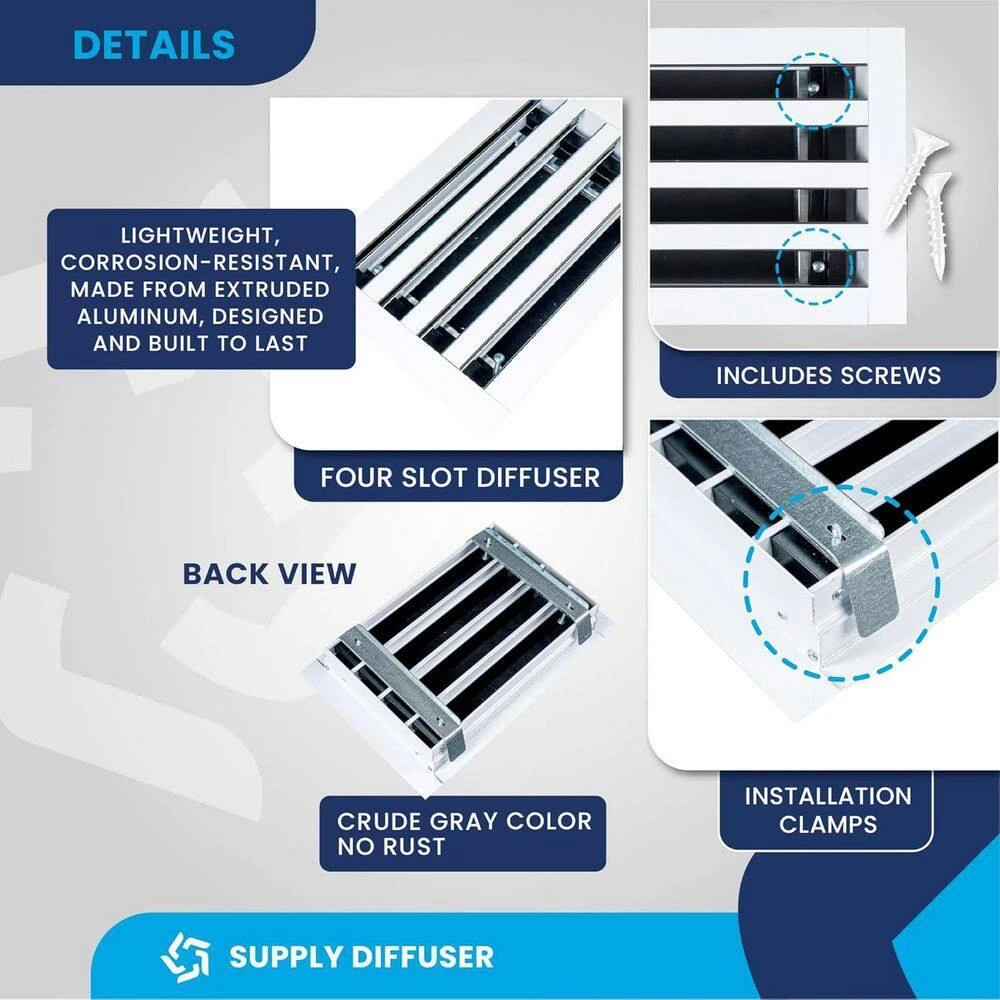 DETAILS

LIGHTWEIGHT, CORROSION-RESISTANT, MADE FROM EXTRUDED ALUMINUM, DESIGNED AND BUILT TO LAST

FOUR SLOT DIFFUSER

INCLUDES SCREWS

BACK VIEW

CRUDE GRAY COLOR NO RUST

INSTALLATION CLAMPS

SUPPLY DIFFUSER