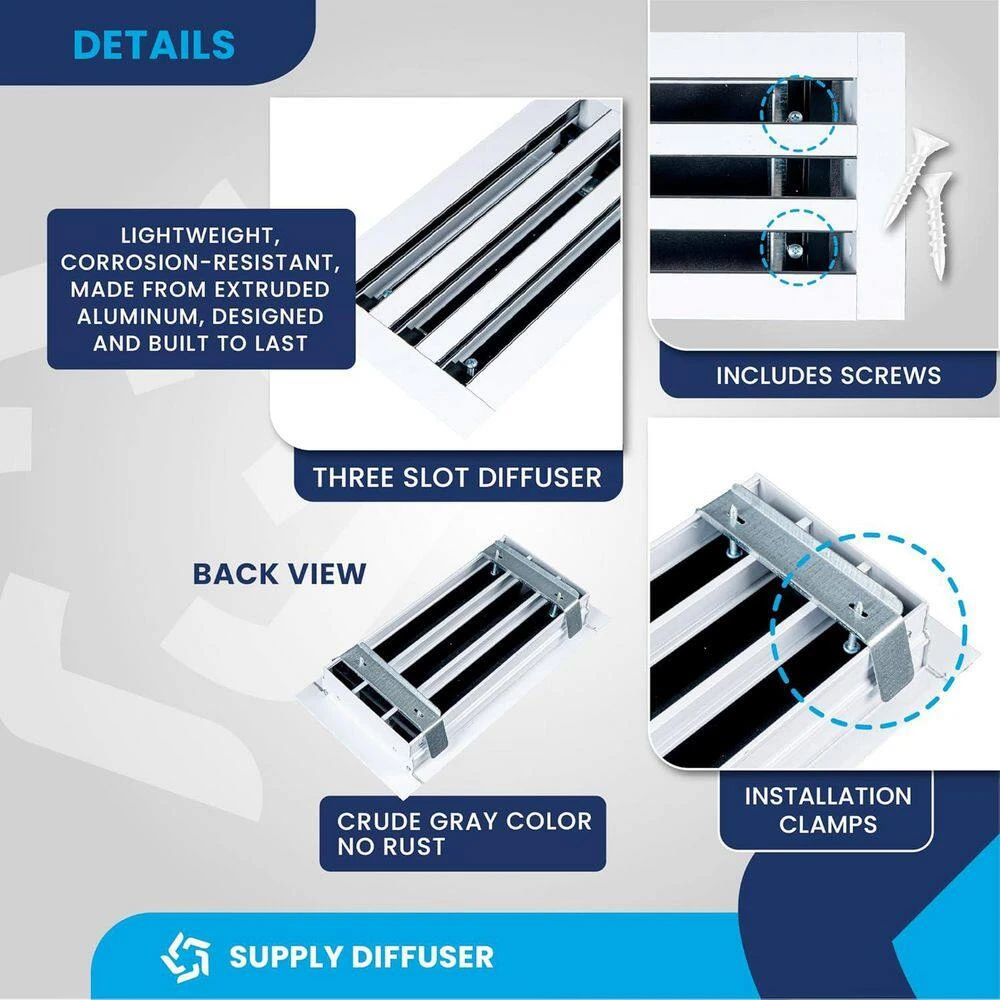 DETAILS

LIGHTWEIGHT, CORROSION-RESISTANT, MADE FROM EXTRUDED ALUMINUM, DESIGNED AND BUILT TO LAST

THREE SLOT DIFFUSER

INCLUDES SCREWS

BACK VIEW

CRUDE GRAY COLOR NO RUST

INSTALLATION CLAMPS

SUPPLY DIFFUSER