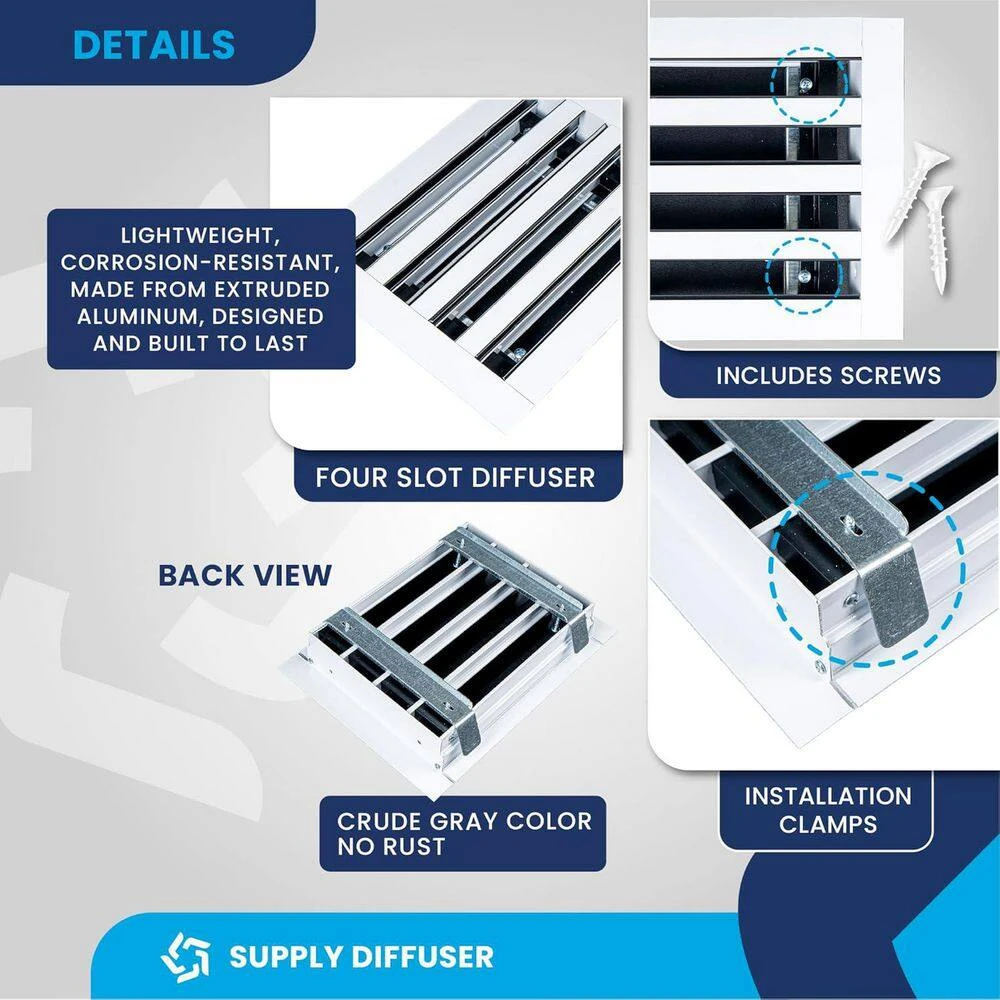 DETAILS

LIGHTWEIGHT, CORROSION-RESISTANT, MADE FROM EXTRUDED ALUMINUM, DESIGNED AND BUILT TO LAST

FOUR SLOT DIFFUSER

INCLUDES SCREWS

BACK VIEW

CRUDE GRAY COLOR NO RUST

INSTALLATION CLAMPS

SUPPLY DIFFUSER