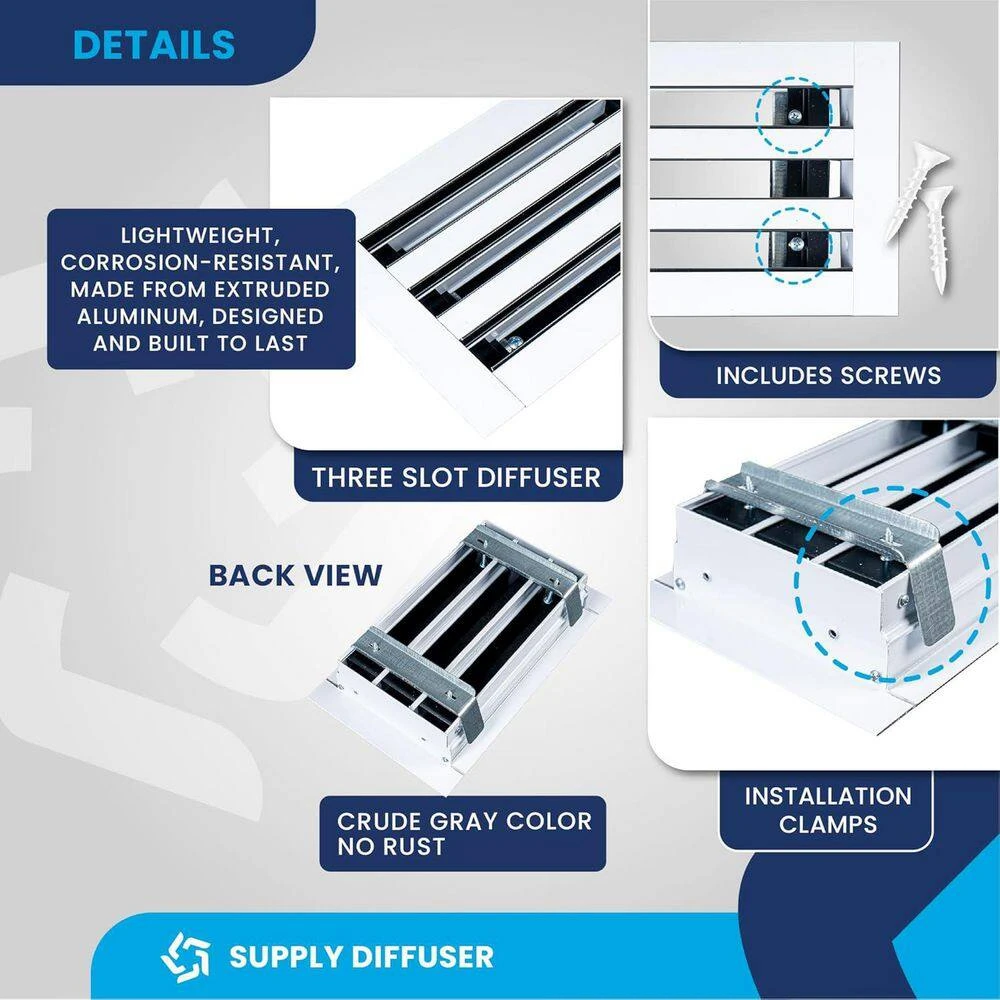 DETAILS

LIGHTWEIGHT, CORROSION-RESISTANT, MADE FROM EXTRUDED ALUMINUM, DESIGNED AND BUILT TO LAST

THREE SLOT DIFFUSER

INCLUDES SCREWS

BACK VIEW

CRUDE GRAY COLOR NO RUST

INSTALLATION CLAMPS

SUPPLY DIFFUSER