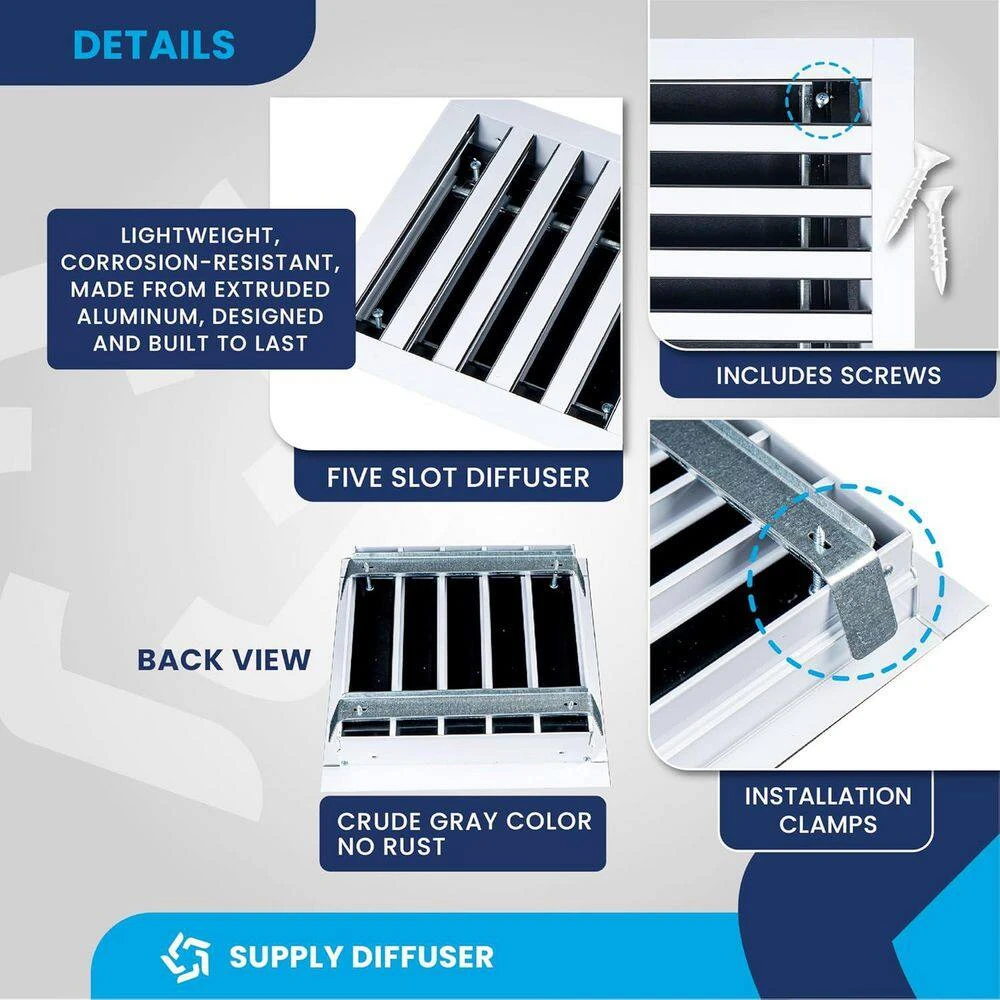 DETAILS

LIGHTWEIGHT, CORROSION-RESISTANT, MADE FROM EXTRUDED ALUMINUM, DESIGNED AND BUILT TO LAST

FIVE SLOT DIFFUSER

INCLUDES SCREWS

BACK VIEW

CRUDE GRAY COLOR
NO RUST

INSTALLATION CLAMPS

SUPPLY DIFFUSER