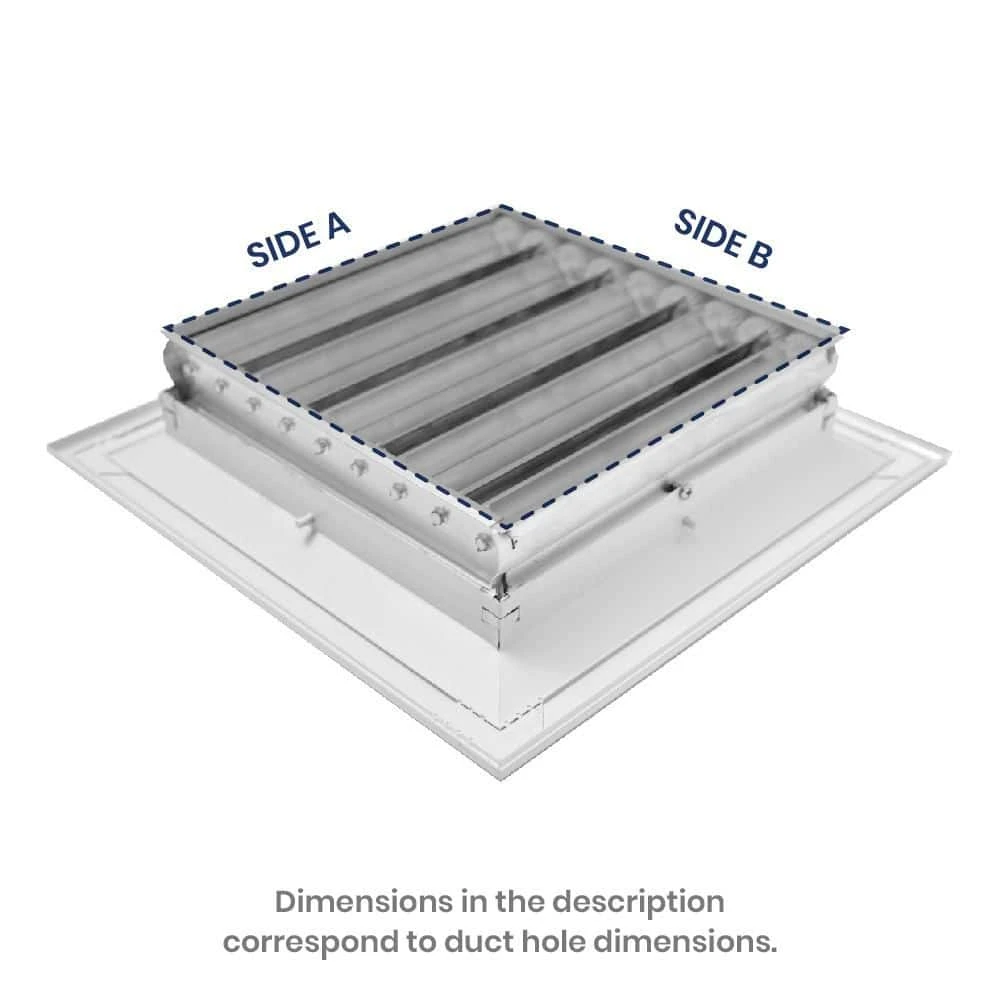 SIDE A
SIDE B

Dimensions in the description correspond to duct hole dimensions.