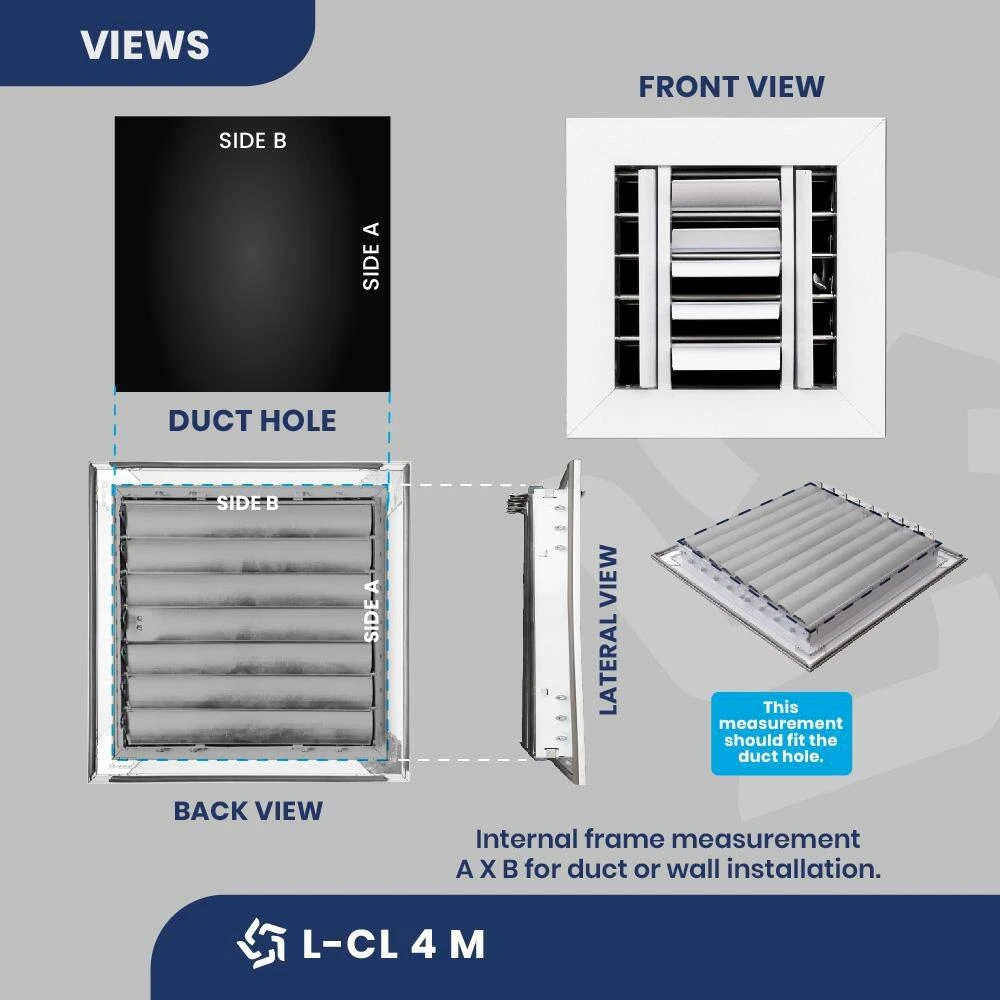 VIEWS

FRONT VIEW

SIDE B

SIDE A

DUCT HOLE

SIDE B

SIDE A

LATERAL VIEW

This measurement should fit the duct hole.

BACK VIEW

Internal frame measurement A X B for duct or wall installation.

L-CL 4 M