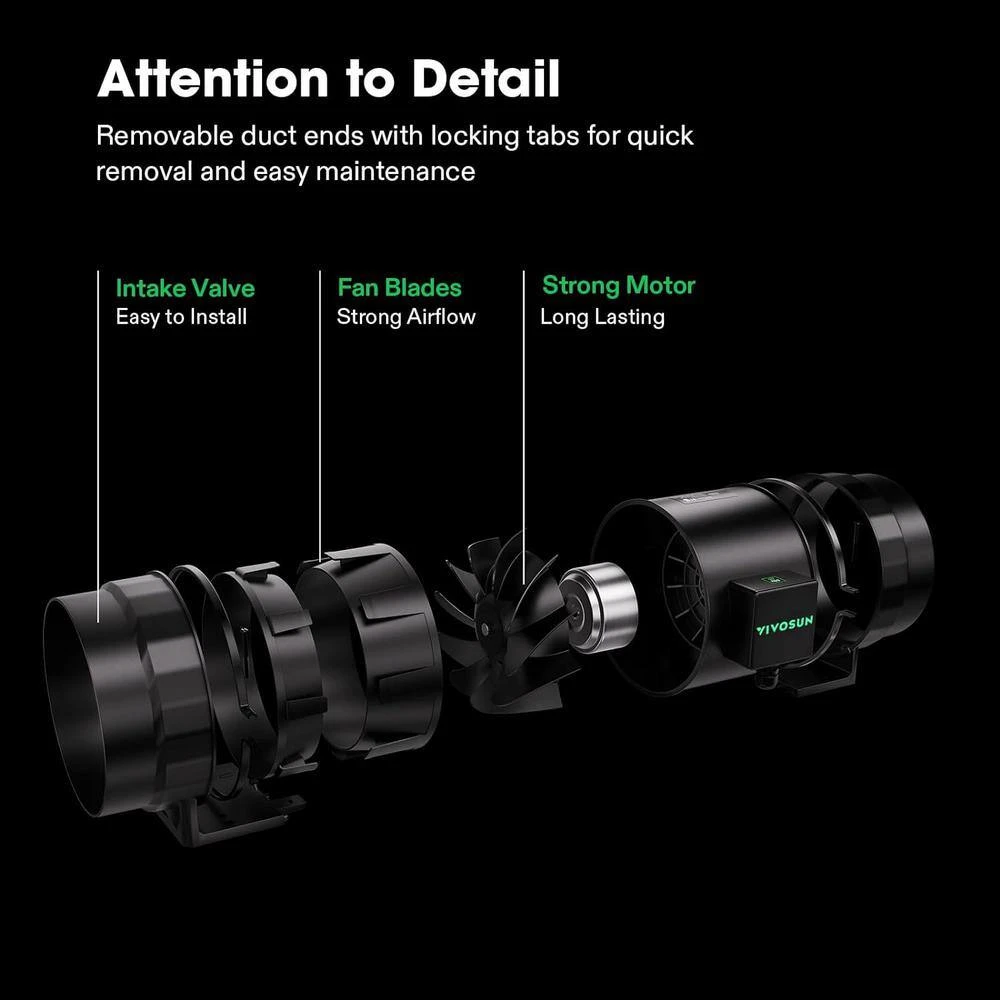 Attention to Detail

Removable duct ends with locking tabs for quick removal and easy maintenance

Intake Valve
Easy to Install

Fan Blades
Strong Airflow

Strong Motor
Long Lasting

VIVOSUN