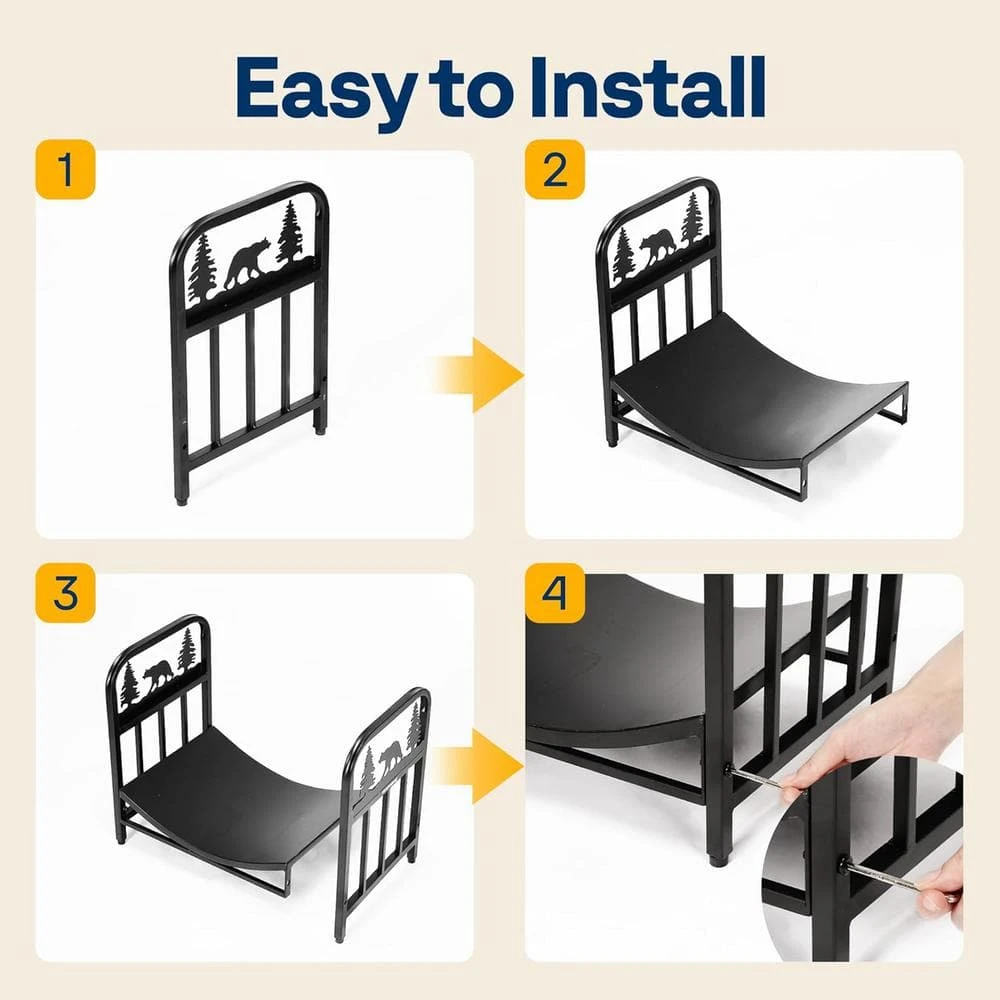 Easy to Install

1

2

3

4