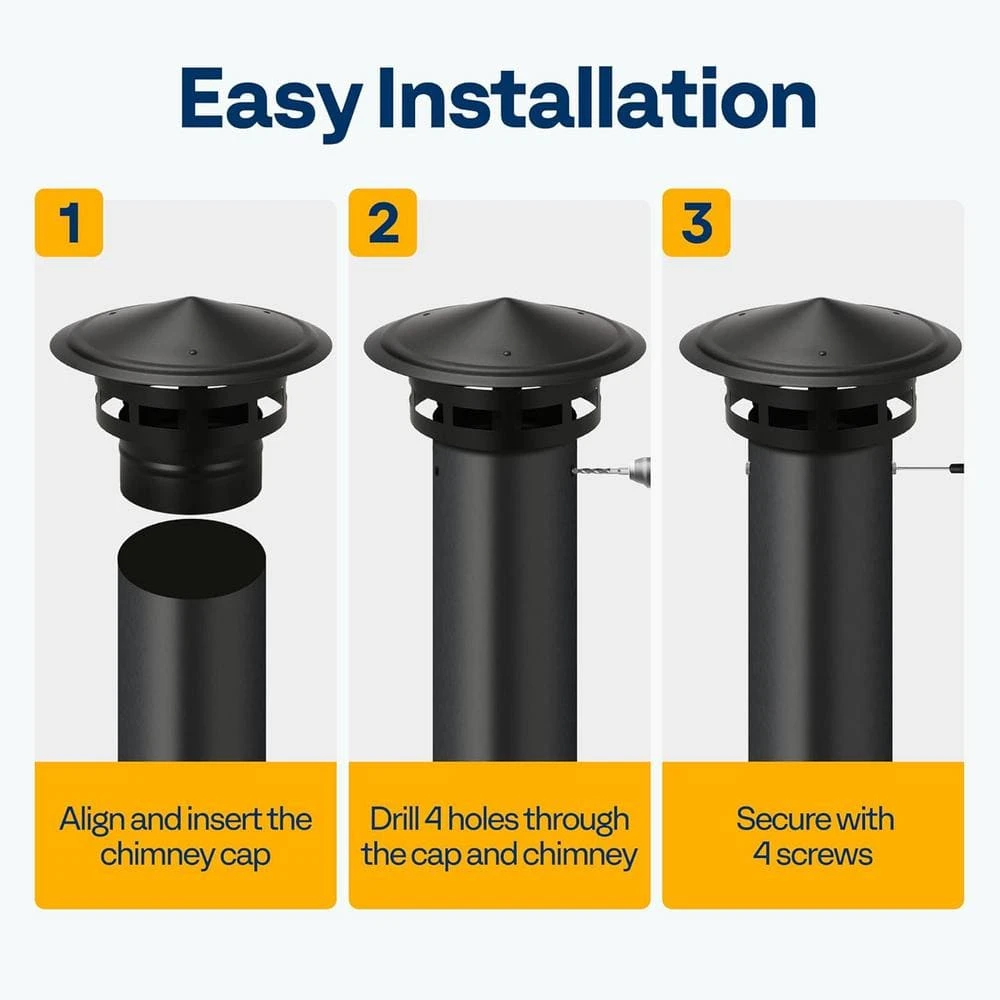 Easy Installation

1

Align and insert the chimney cap

2

Drill 4 holes through the cap and chimney

3

Secure with 4 screws