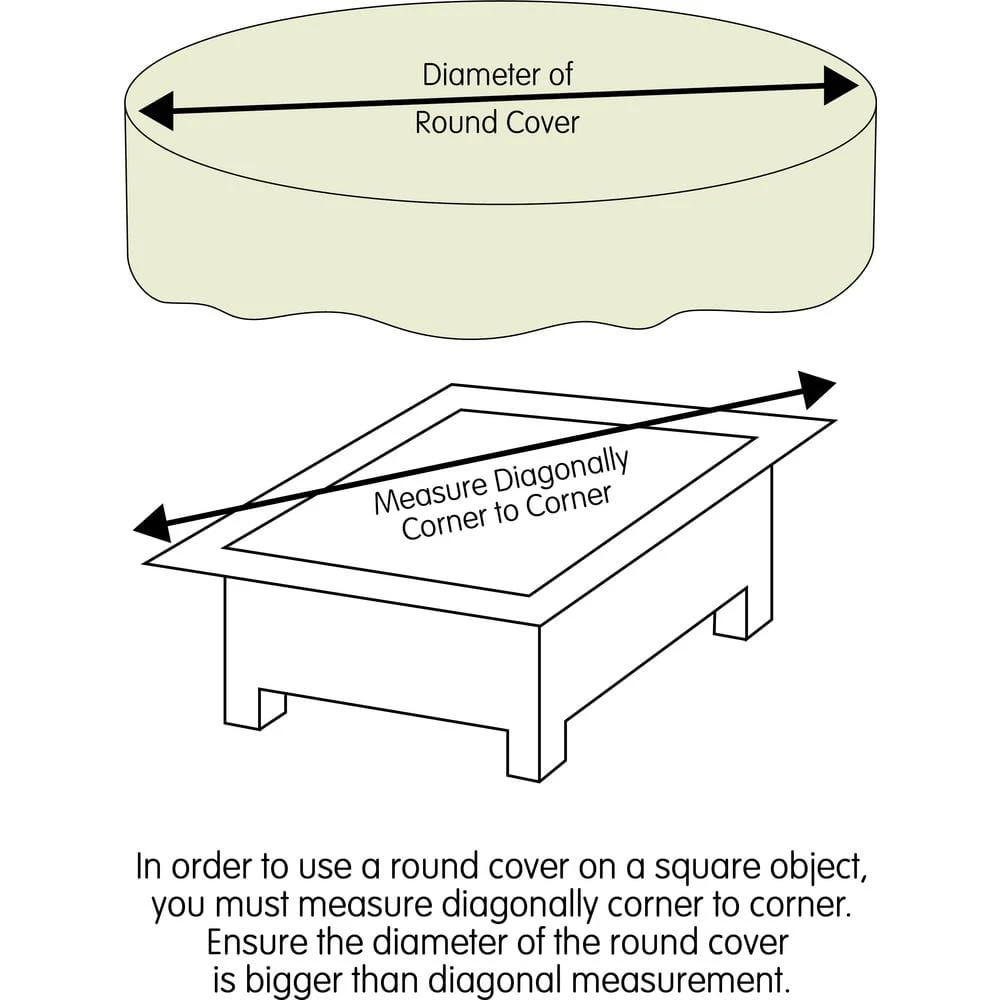 Diameter of
Round Cover

Measure Diagonally
Corner to Corner

In order to use a round cover on a square object, you must measure diagonally corner to corner. Ensure the diameter of the round cover is bigger than diagonal measurement.