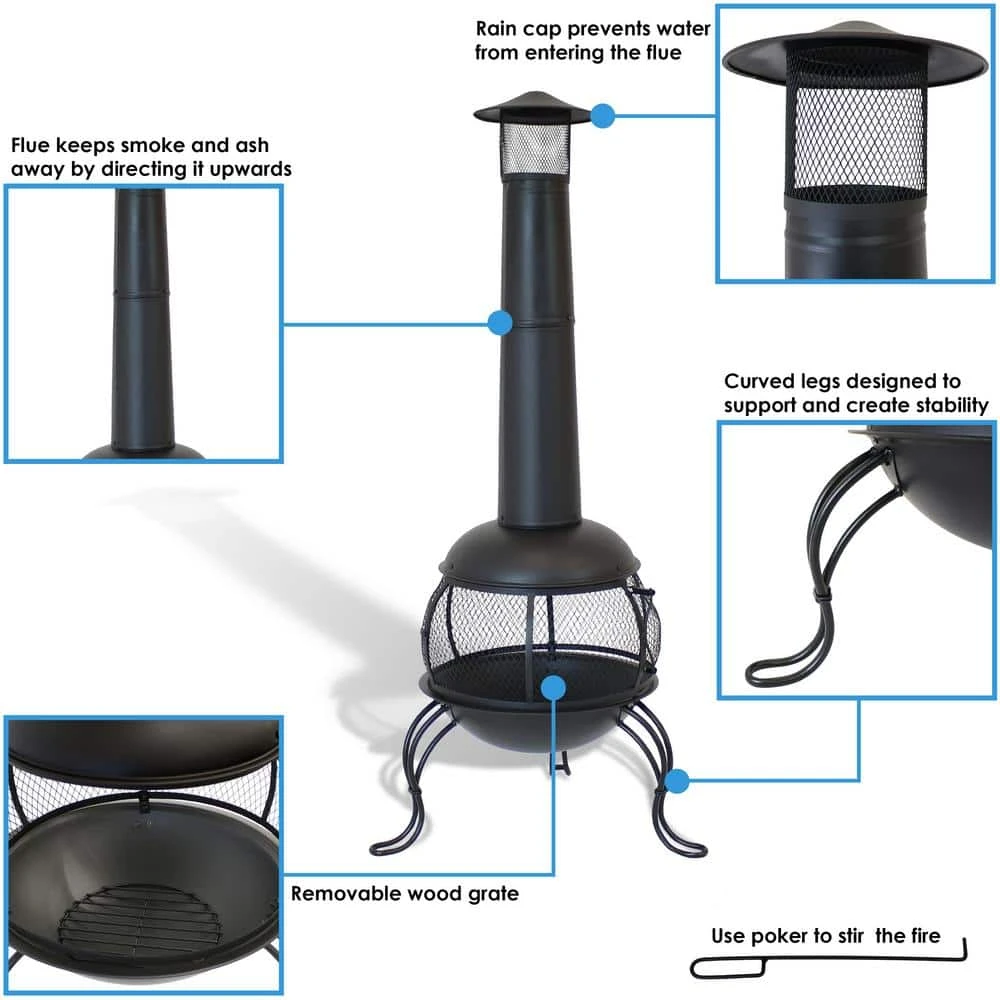 Rain cap prevents water from entering the flue

Flue keeps smoke and ash away by directing it upwards

Curved legs designed to support and create stability

Removable wood grate

Use poker to stir the fire