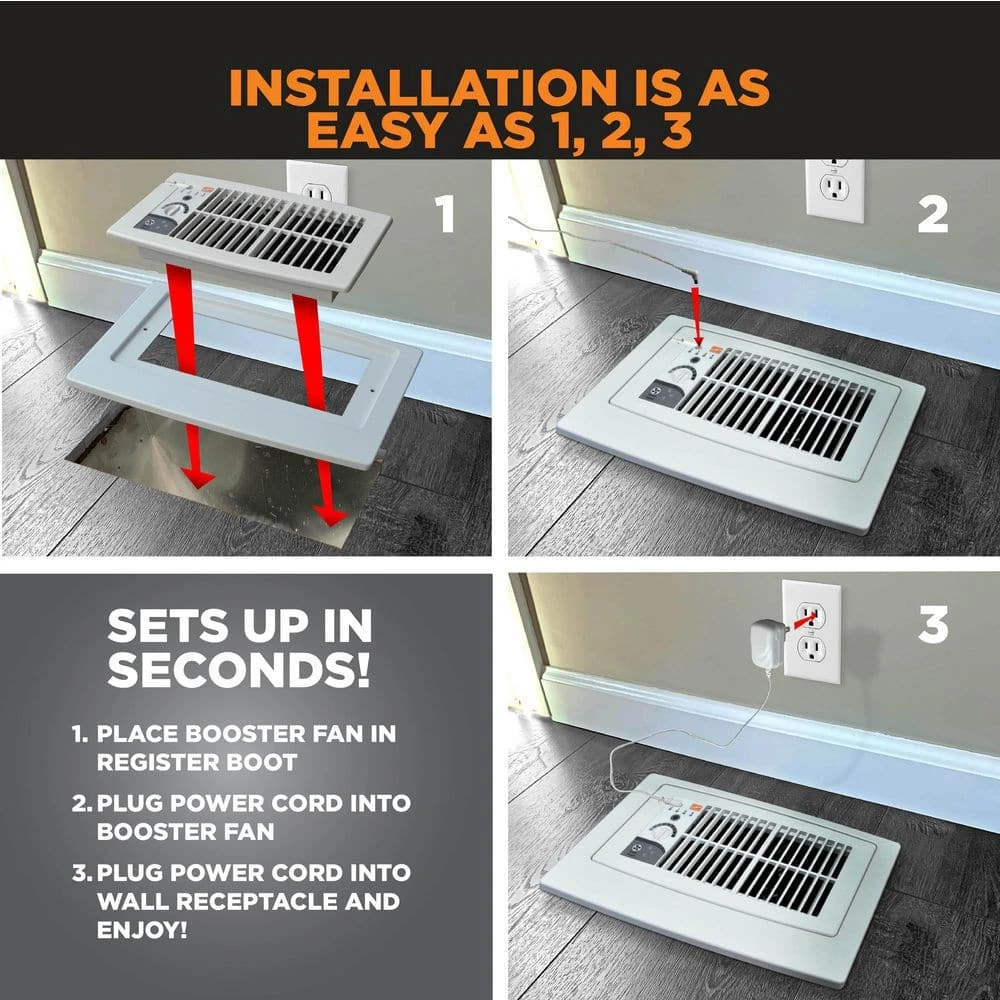 INSTALLATION IS AS EASY AS 1, 2, 3

1

2

SETS UP IN SECONDS!

1. PLACE BOOSTER FAN IN REGISTER BOOT

2. PLUG POWER CORD INTO BOOSTER FAN

3. PLUG POWER CORD INTO WALL RECEPTACLE AND ENJOY!

3