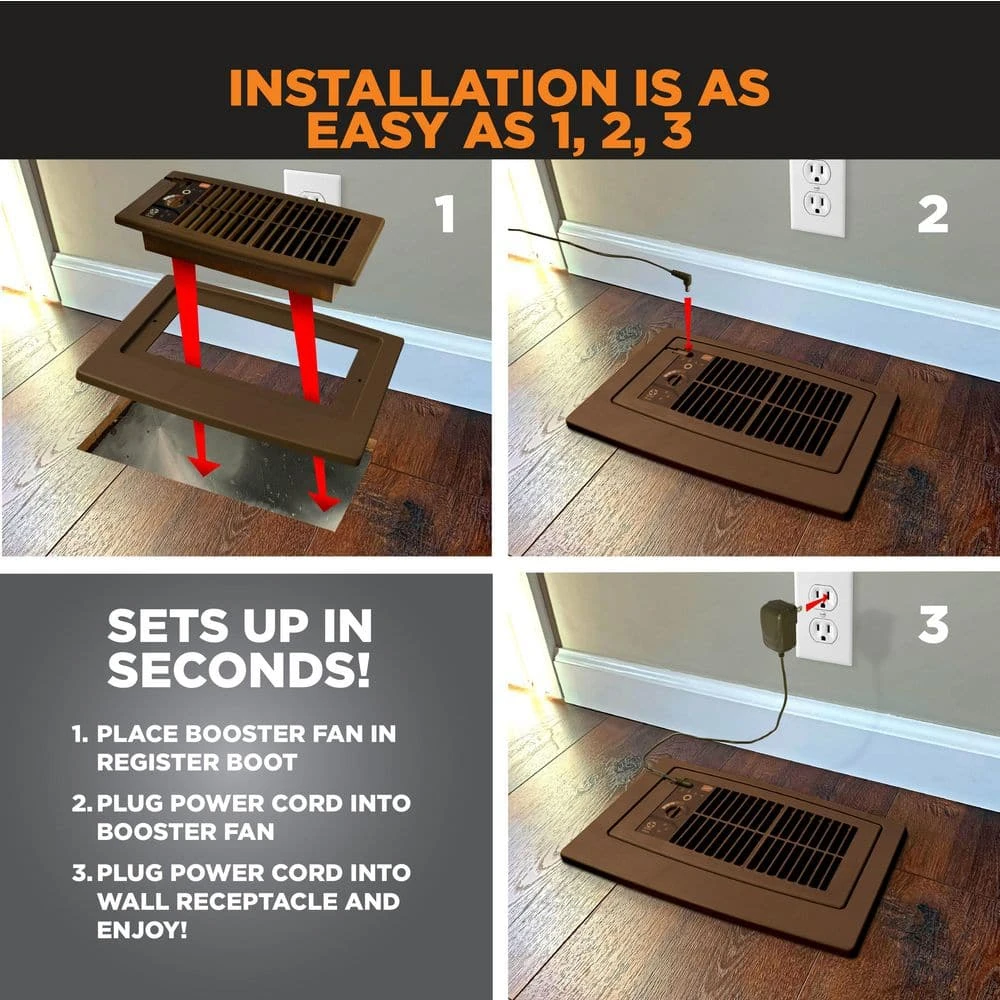 INSTALLATION IS AS EASY AS 1, 2, 3

1

2

SETS UP IN SECONDS!

1. PLACE BOOSTER FAN IN REGISTER BOOT

2. PLUG POWER CORD INTO BOOSTER FAN

3. PLUG POWER CORD INTO WALL RECEPTACLE AND ENJOY!

3