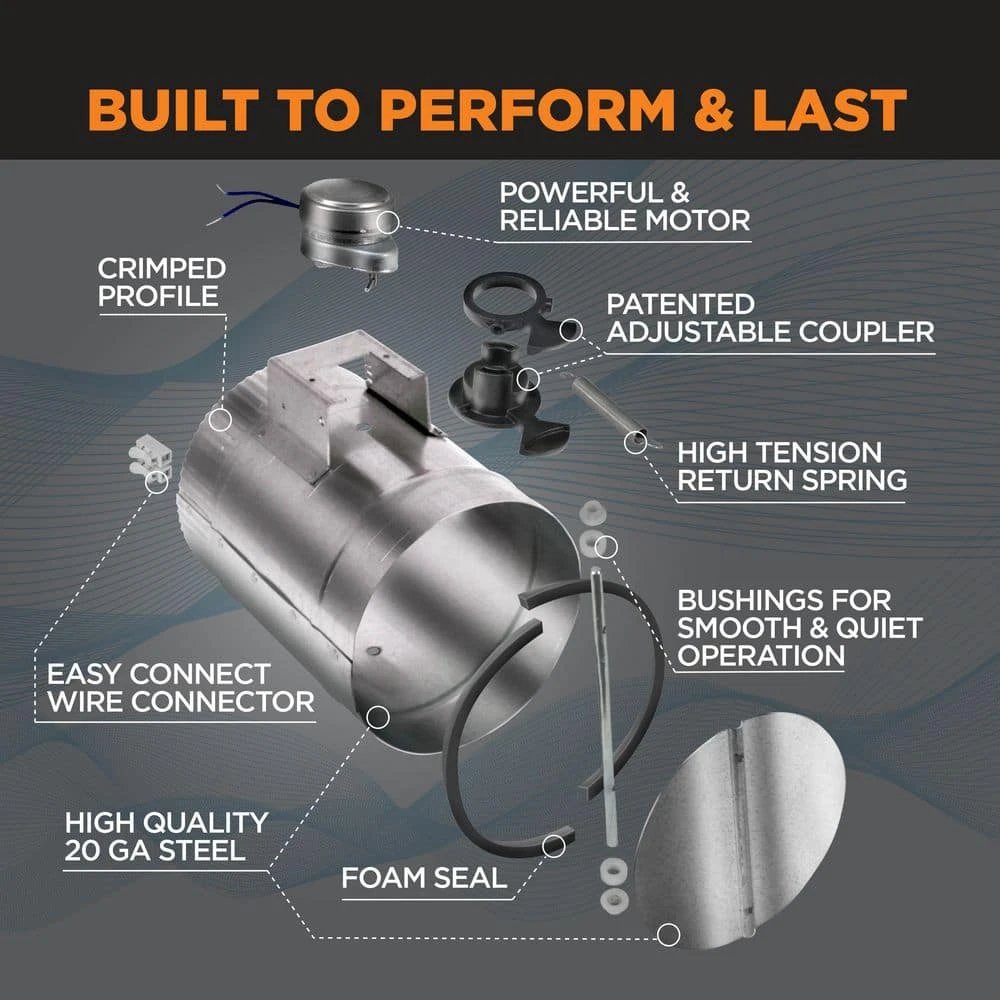 BUILT TO PERFORM & LAST

POWERFUL & RELIABLE MOTOR

CRIMPED PROFILE

PATENTED ADJUSTABLE COUPLER

HIGH TENSION RETURN SPRING

BUSHINGS FOR SMOOTH & QUIET OPERATION

EASY CONNECT WIRE CONNECTOR

HIGH QUALITY 20 GA STEEL

FOAM SEAL