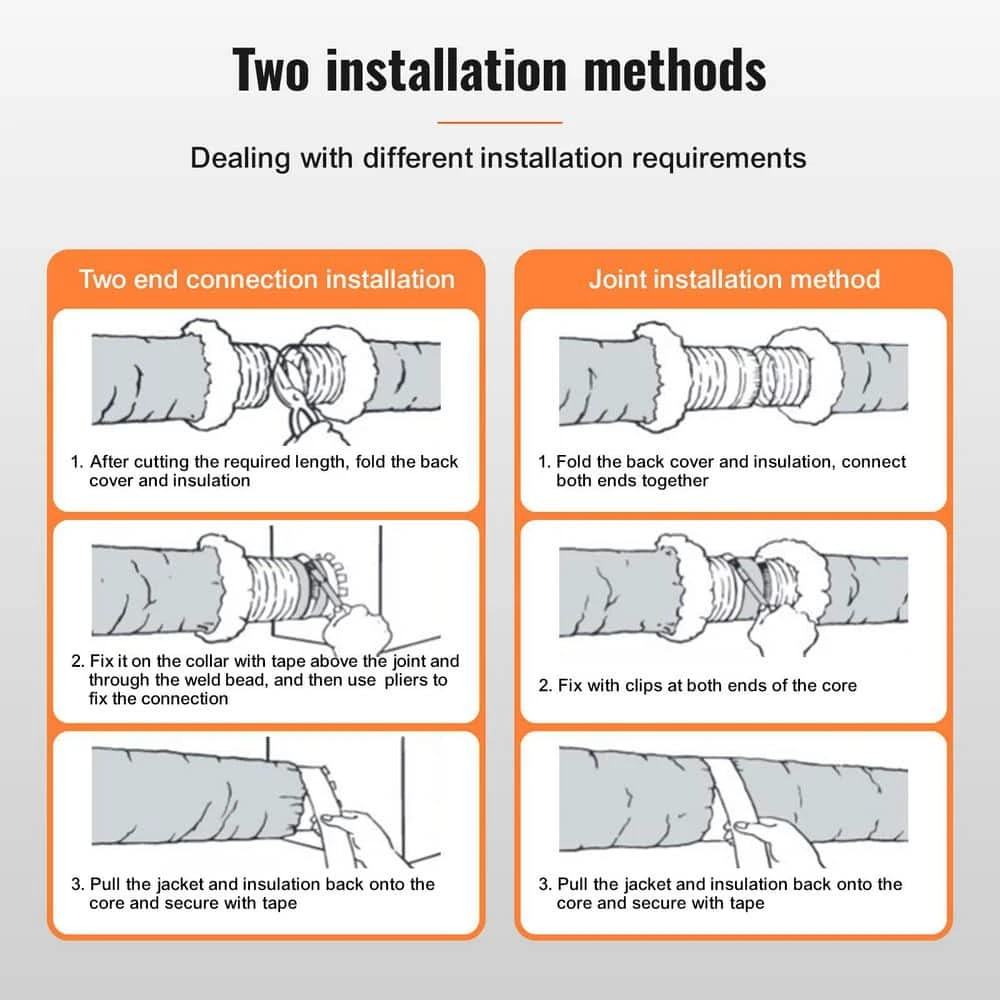 Two installation methods

Dealing with different installation requirements

Two end connection installation

1. After cutting the required length, fold the back cover and insulation

2. Fix it on the collar with tape above the joint and through the weld bead, and then use pliers to fix the connection

3. Pull the jacket and insulation back onto the core and secure with tape

Joint installation method

1. Fold the back cover and insulation, connect both ends together

2. Fix with clips at both ends of the core

3. Pull the jacket and insulation back onto the core and secure with tape