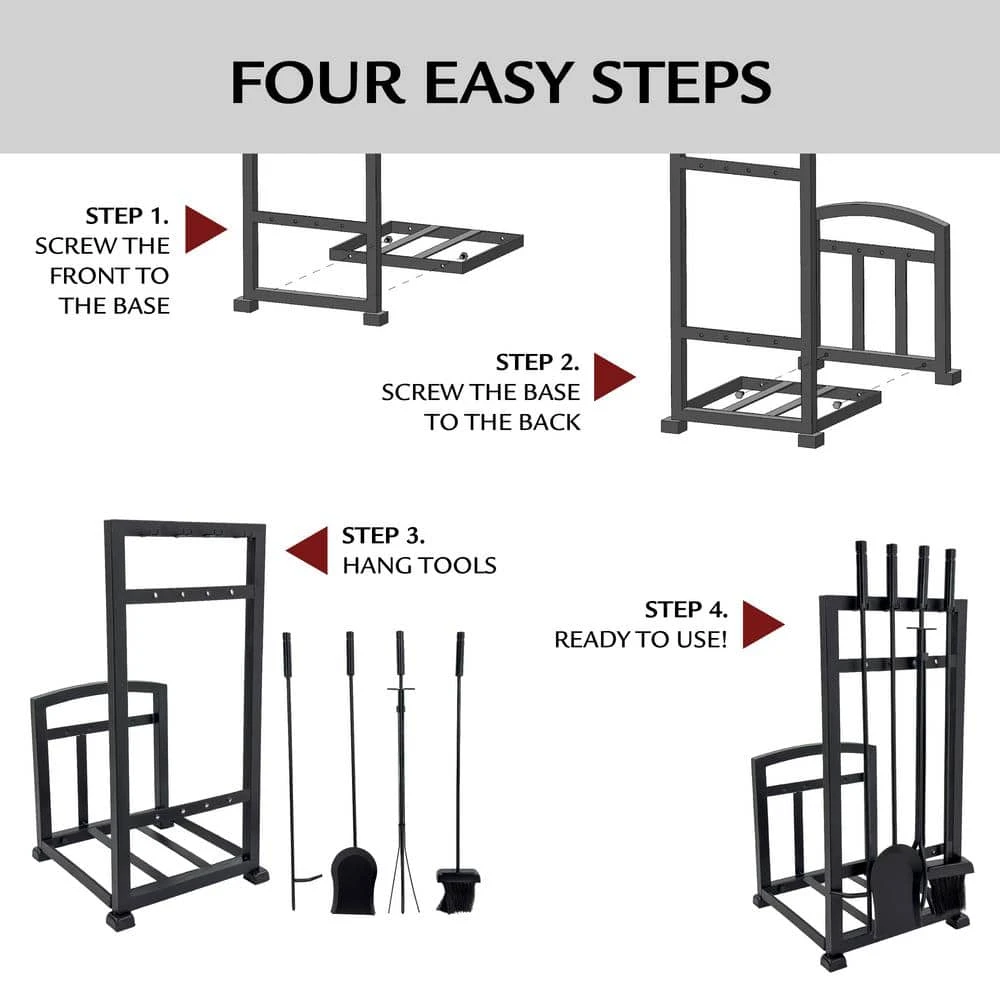 FOUR EASY STEPS

STEP 1.
SCREW THE FRONT TO THE BASE

STEP 2.
SCREW THE BASE TO THE BACK

STEP 3.
HANG TOOLS

STEP 4.
READY TO USE!