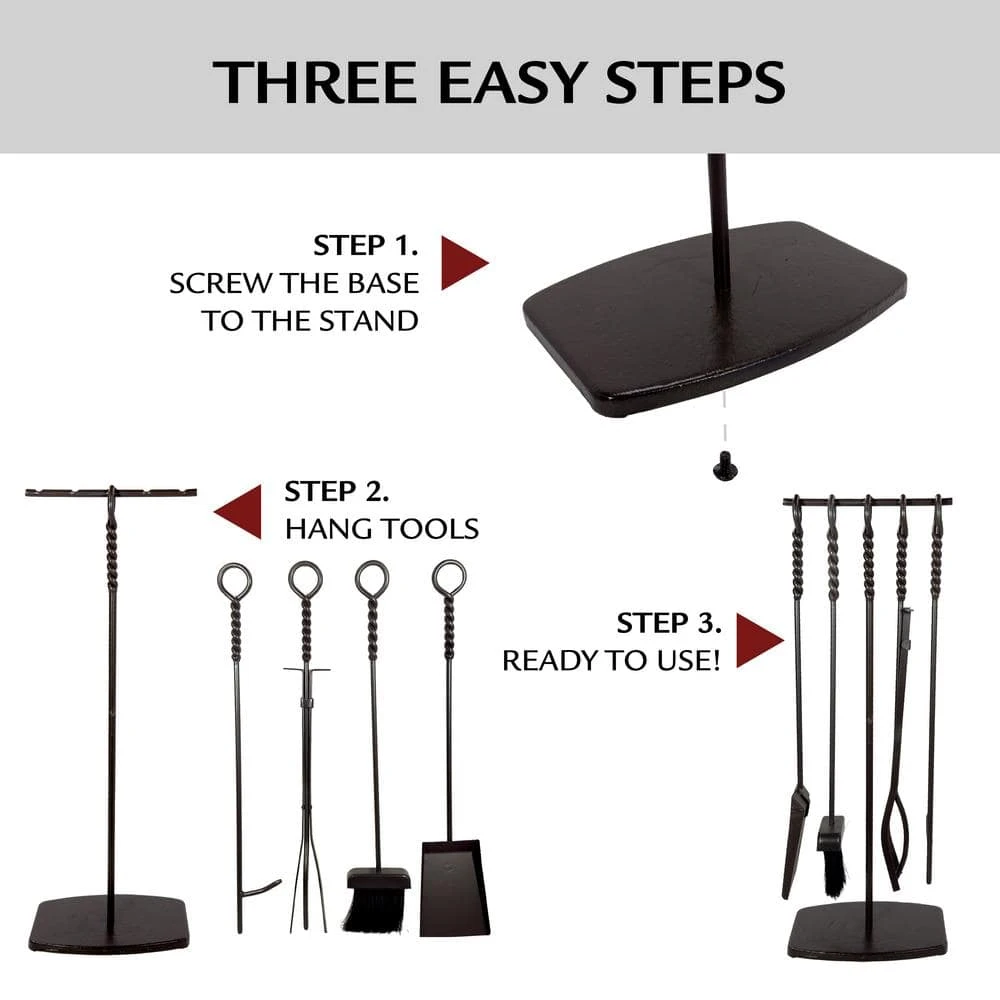 THREE EASY STEPS

STEP 1.
SCREW THE BASE TO THE STAND

STEP 2.
HANG TOOLS

STEP 3.
READY TO USE!