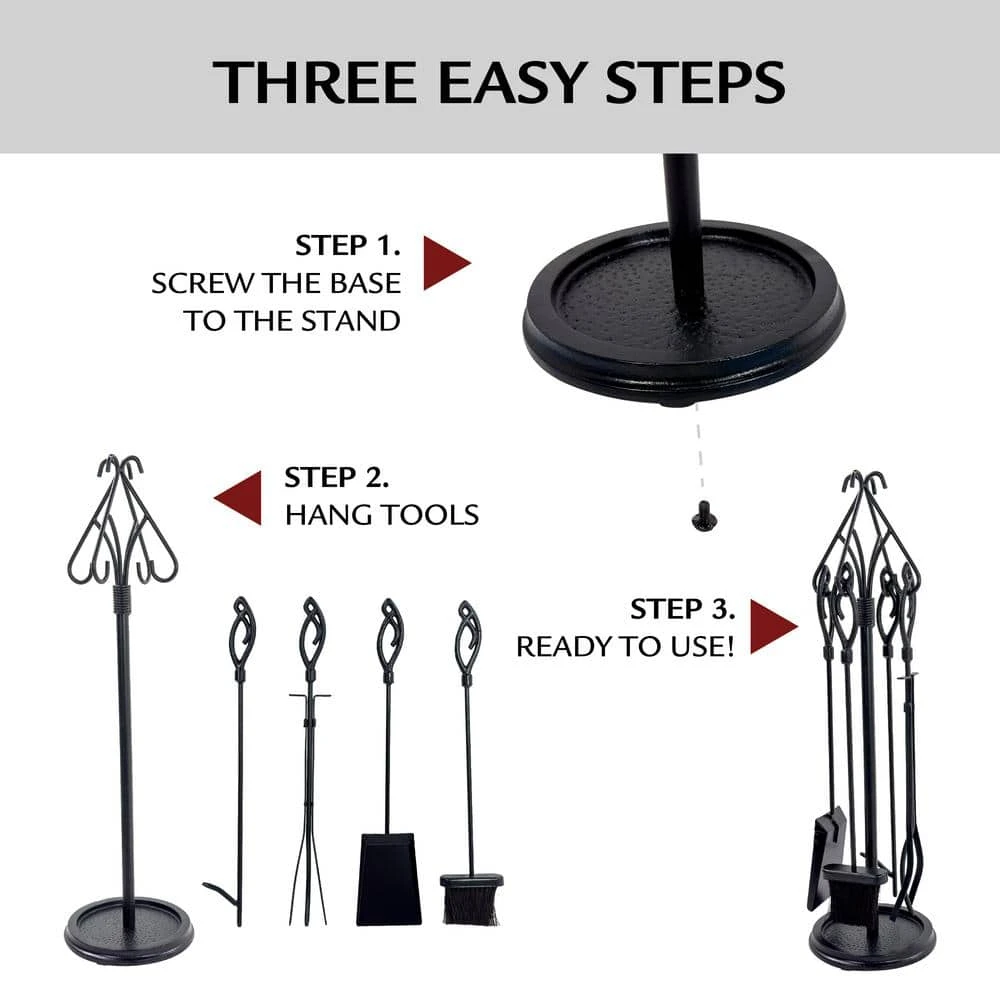 THREE EASY STEPS

STEP 1.
SCREW THE BASE TO THE STAND

STEP 2.
HANG TOOLS

STEP 3.
READY TO USE!