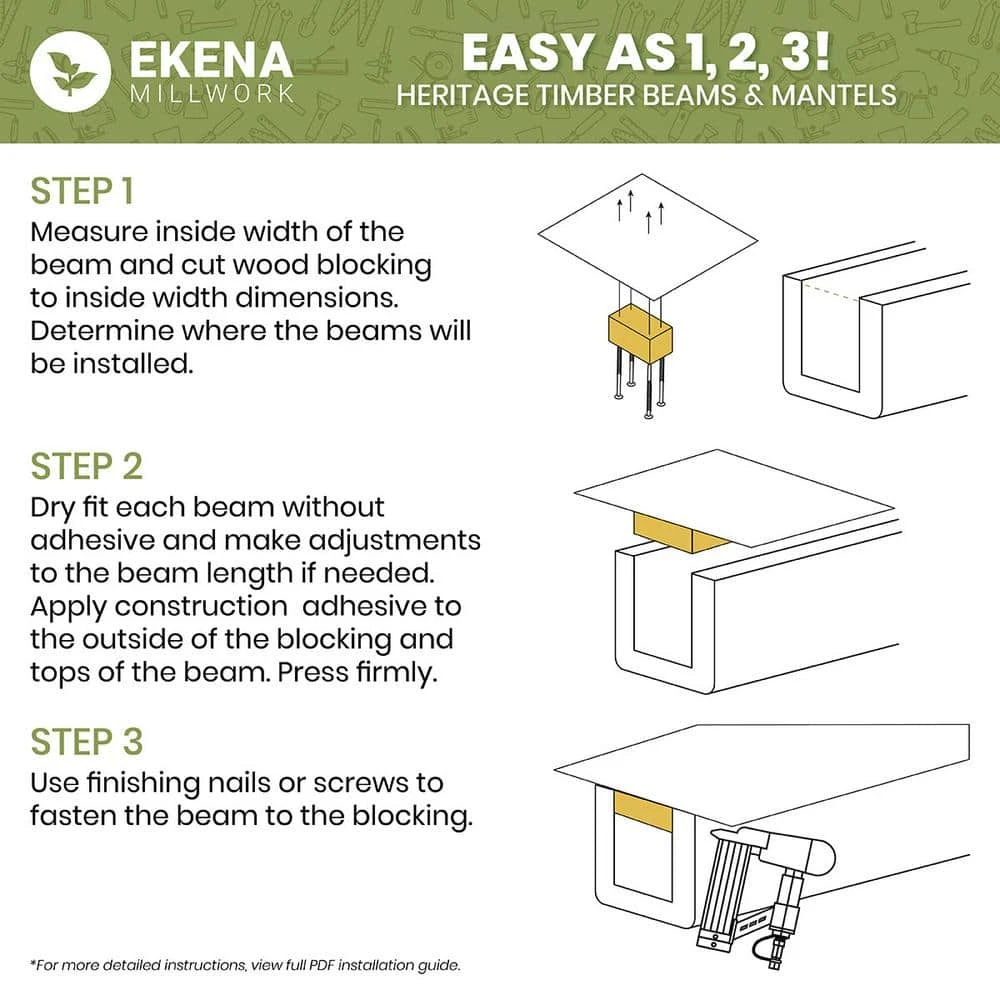 EKENA
MILLWORK

EASY AS 1, 2, 3!
HERITAGE TIMBER BEAMS & MANTELS

STEP 1
Measure inside width of the beam and cut wood blocking to inside width dimensions. Determine where the beams will be installed.

STEP 2
Dry fit each beam without adhesive and make adjustments to the beam length if needed. Apply construction adhesive to the outside of the blocking and tops of the beam. Press firmly.

STEP 3
Use finishing nails or screws to fasten the beam to the blocking.

*For more detailed instructions, view full PDF installation guide.