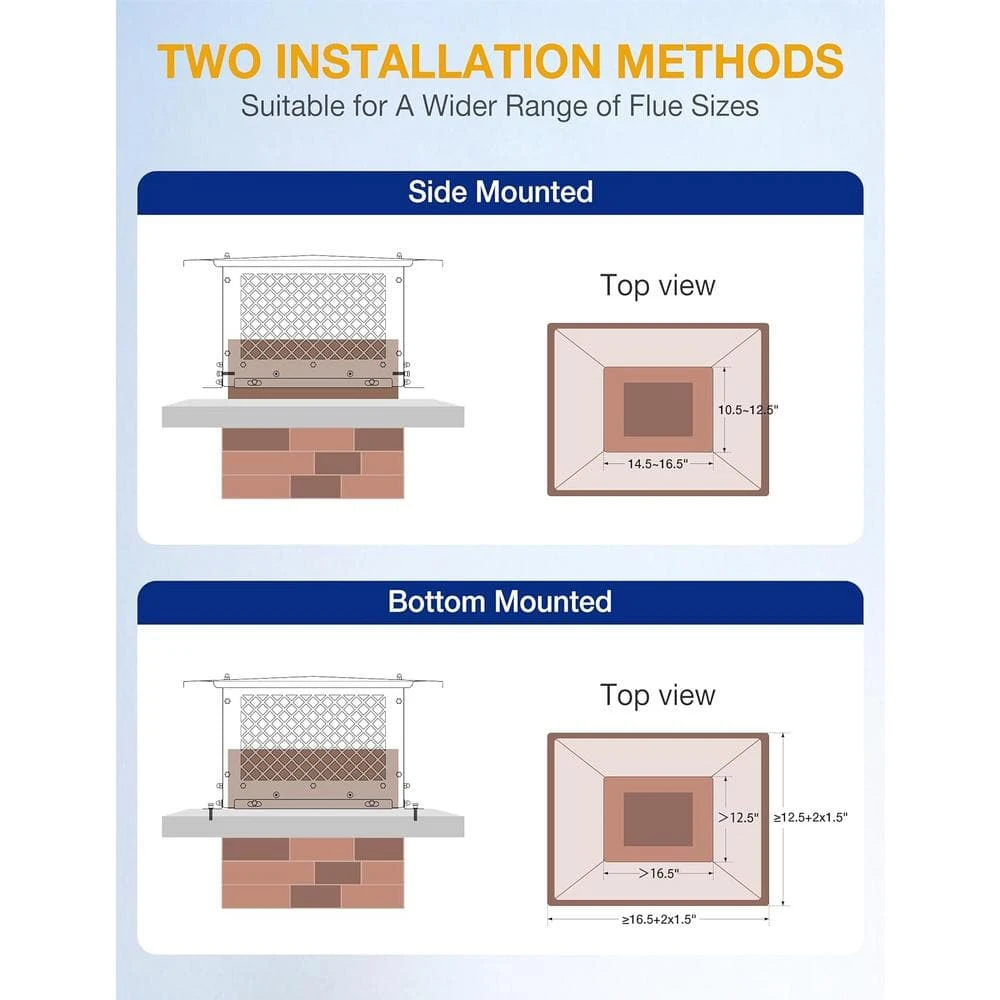 TWO INSTALLATION METHODS
Suitable for A Wider Range of Flue Sizes

Side Mounted

Top view

10.5~12.5"

14.5~16.5"

Bottom Mounted

Top view

>12.5"

≥12.5+2x1.5"

>16.5"

≥16.5+2x1.5"