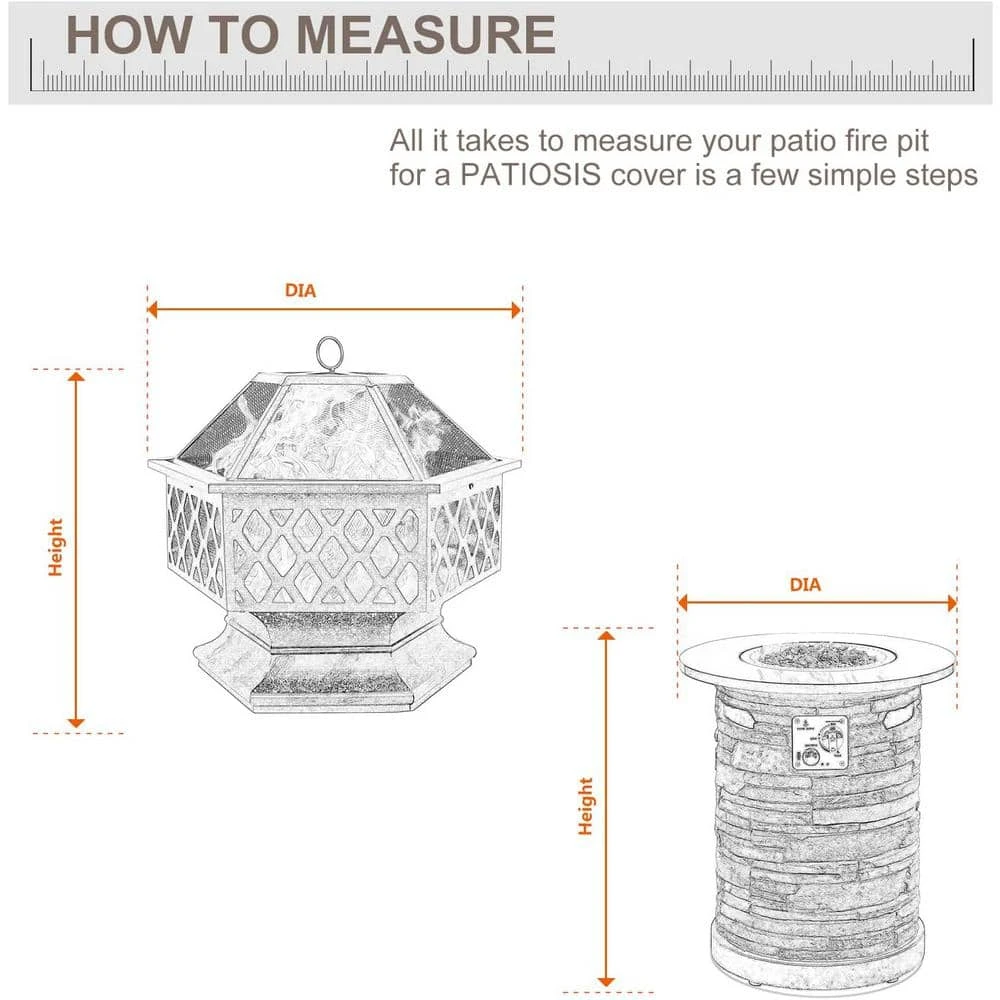 HOW TO MEASURE

All it takes to measure your patio fire pit for a PATIOSIS cover is a few simple steps

DIA

Height

DIA

Height