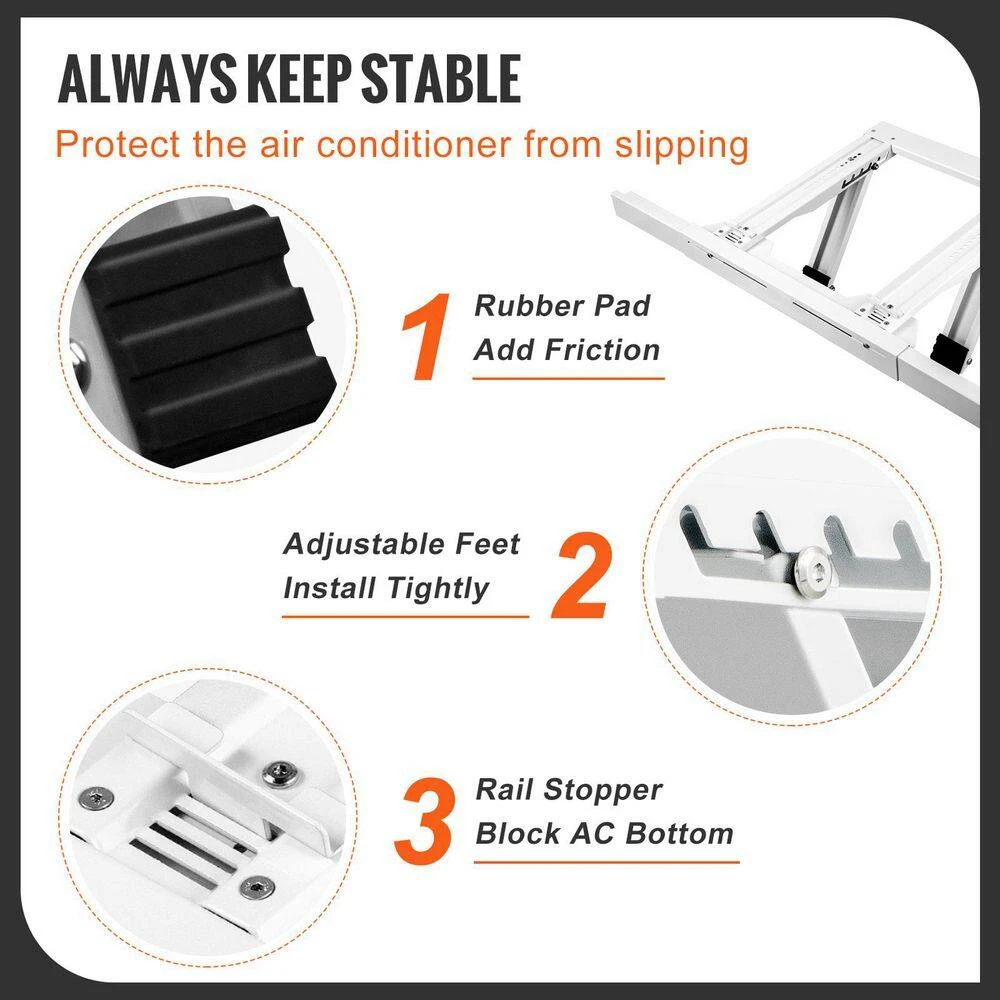 ALWAYS KEEP STABLE

Protect the air conditioner from slipping

1 Rubber Pad
Add Friction

Adjustable Feet
Install Tightly 2

3 Rail Stopper
Block AC Bottom