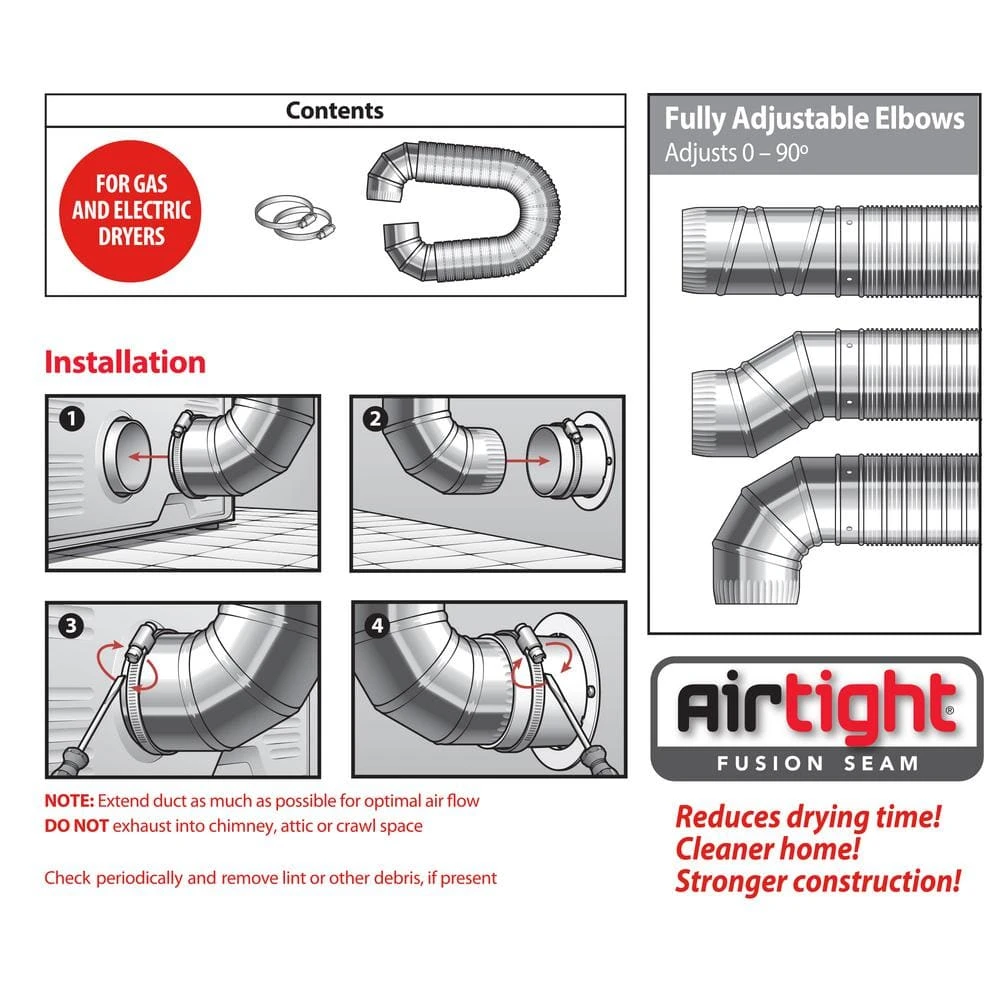 Contents

FOR GAS AND ELECTRIC DRYERS

Installation

1

2

3

4

NOTE: Extend duct as much as possible for optimal air flow
DO NOT exhaust into chimney, attic or crawl space

Check periodically and remove lint or other debris, if present

Fully Adjustable Elbows
Adjusts 0 – 90º

Airtight®
FUSION SEAM

Reduces drying time!
Cleaner home!
Stronger construction!