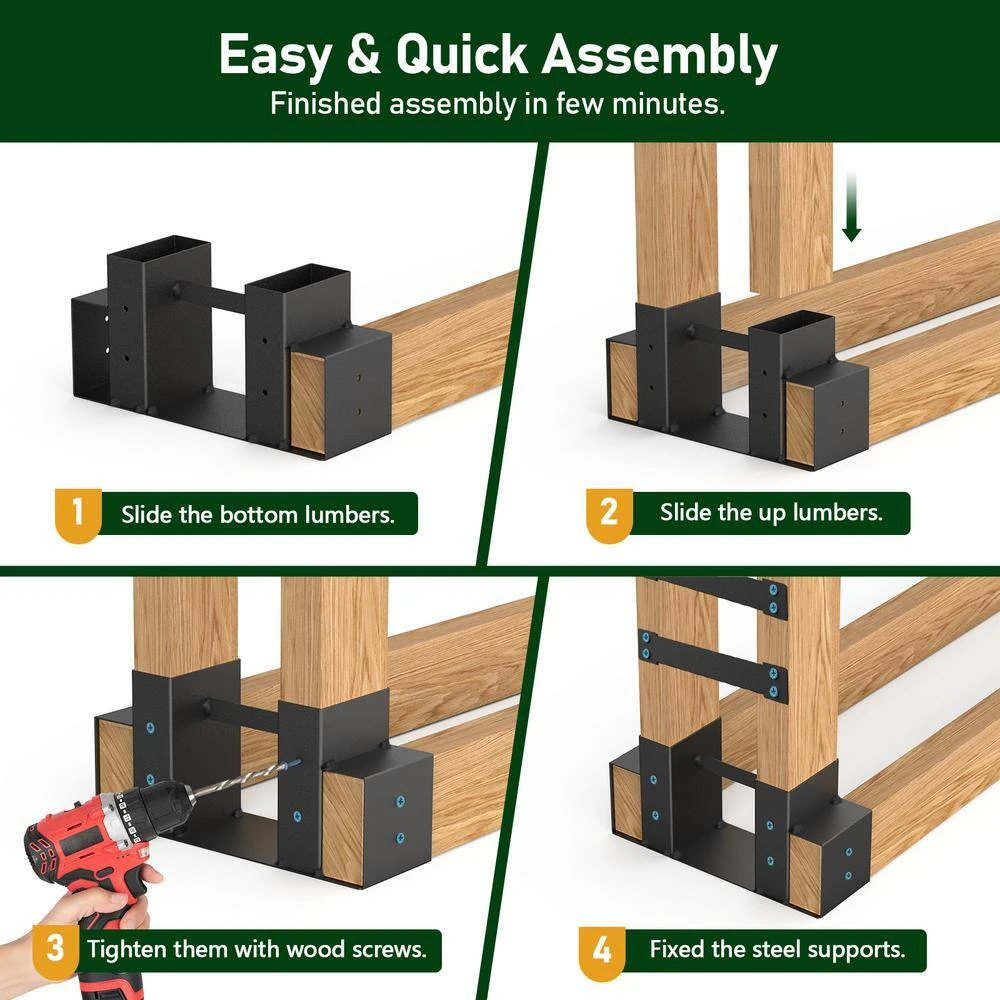 Easy & Quick Assembly
Finished assembly in few minutes.

1 Slide the bottom lumbers.

2 Slide the up lumbers.

3 Tighten them with wood screws.

4 Fixed the steel supports.