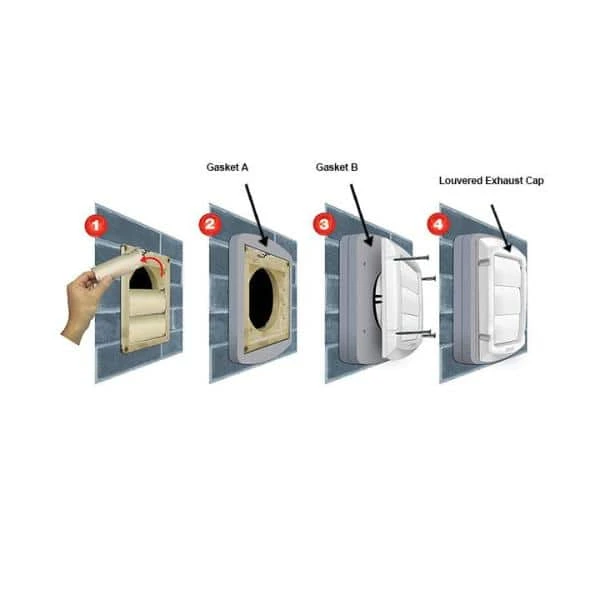 Gasket A

Gasket B

Louvered Exhaust Cap

1

2

3

4