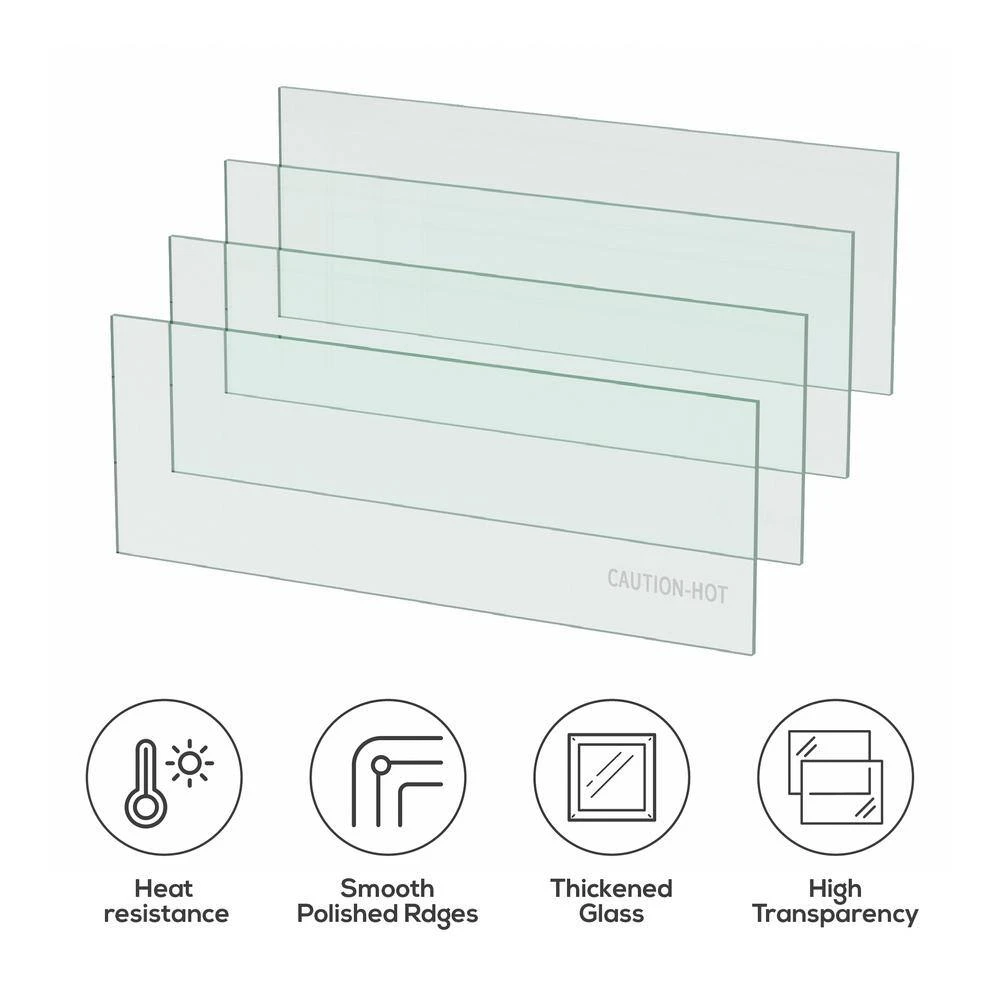 CAUTION-HOT

Heat resistance

Smooth Polished Rdges

Thickened Glass

High Transparency