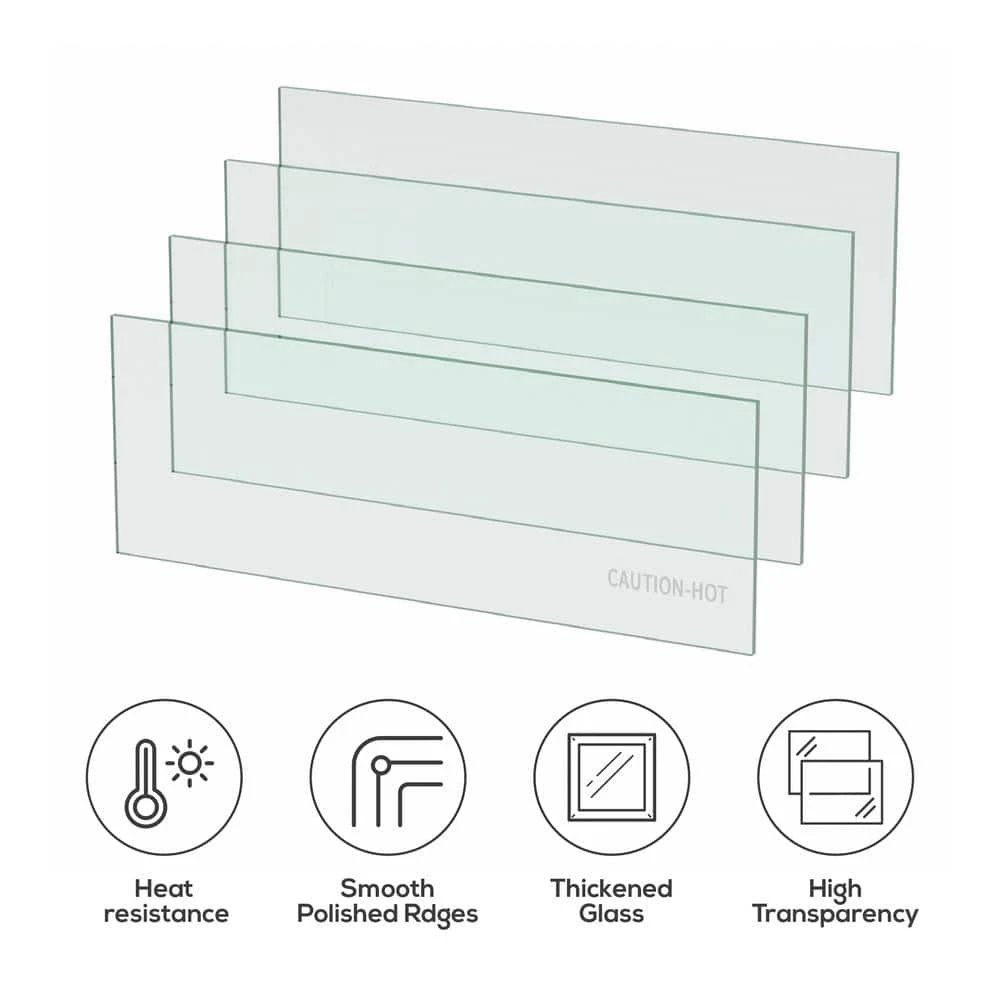 CAUTION-HOT

Heat resistance

Smooth Polished Rdges

Thickened Glass

High Transparency