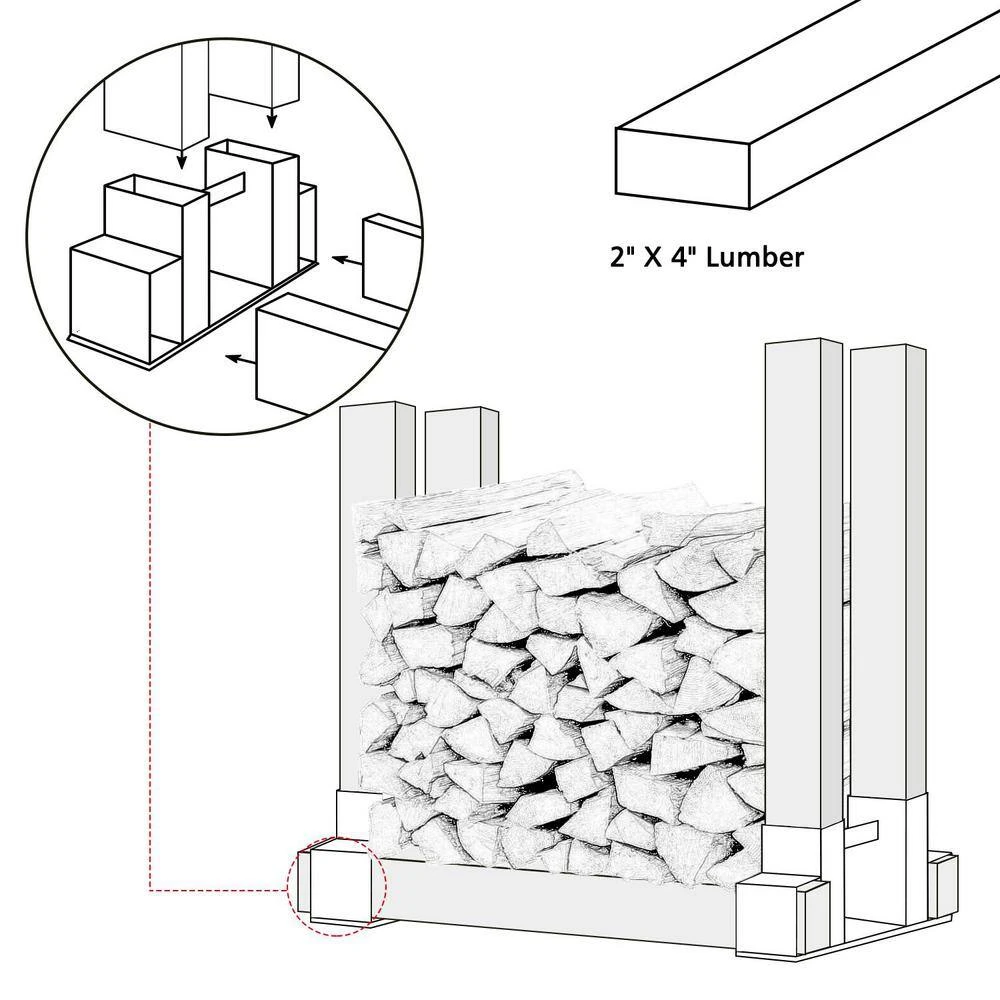 2" X 4" Lumber