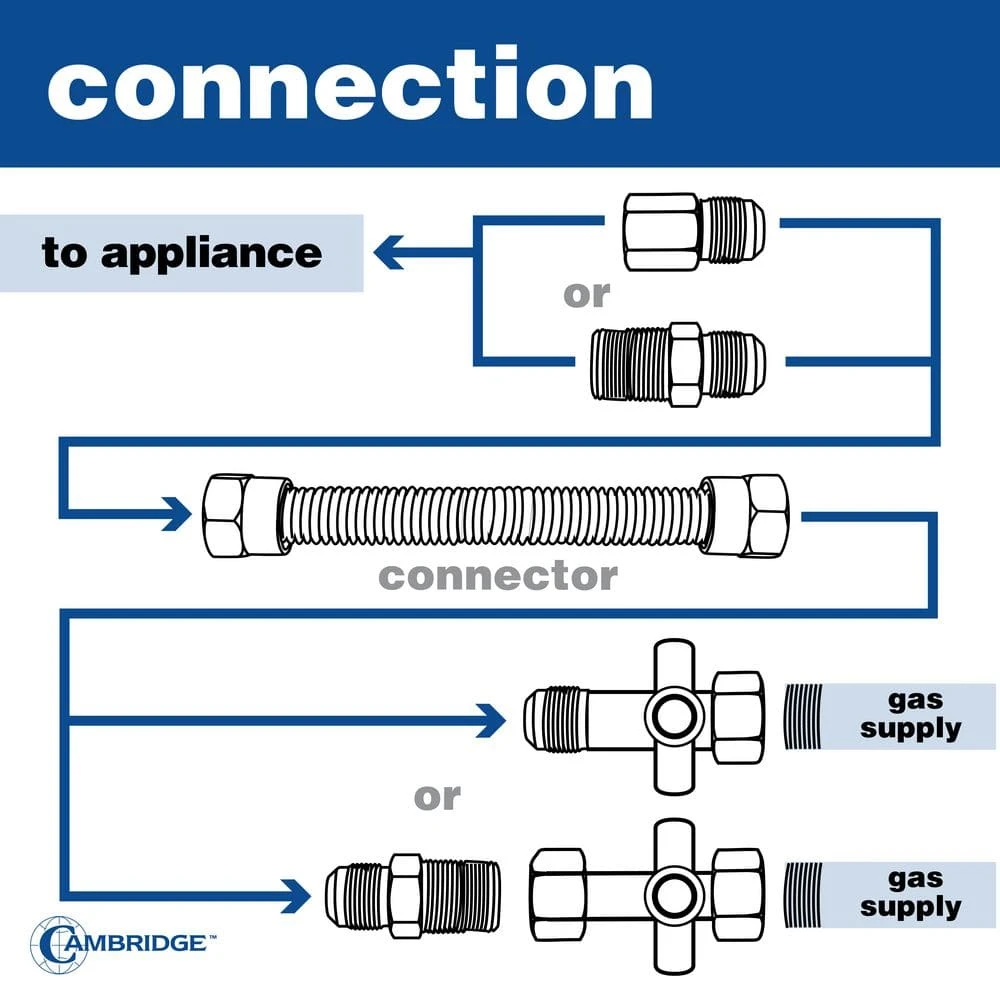 connection

to appliance

or

connector

gas supply

or

gas supply

CAMBRIDGE™