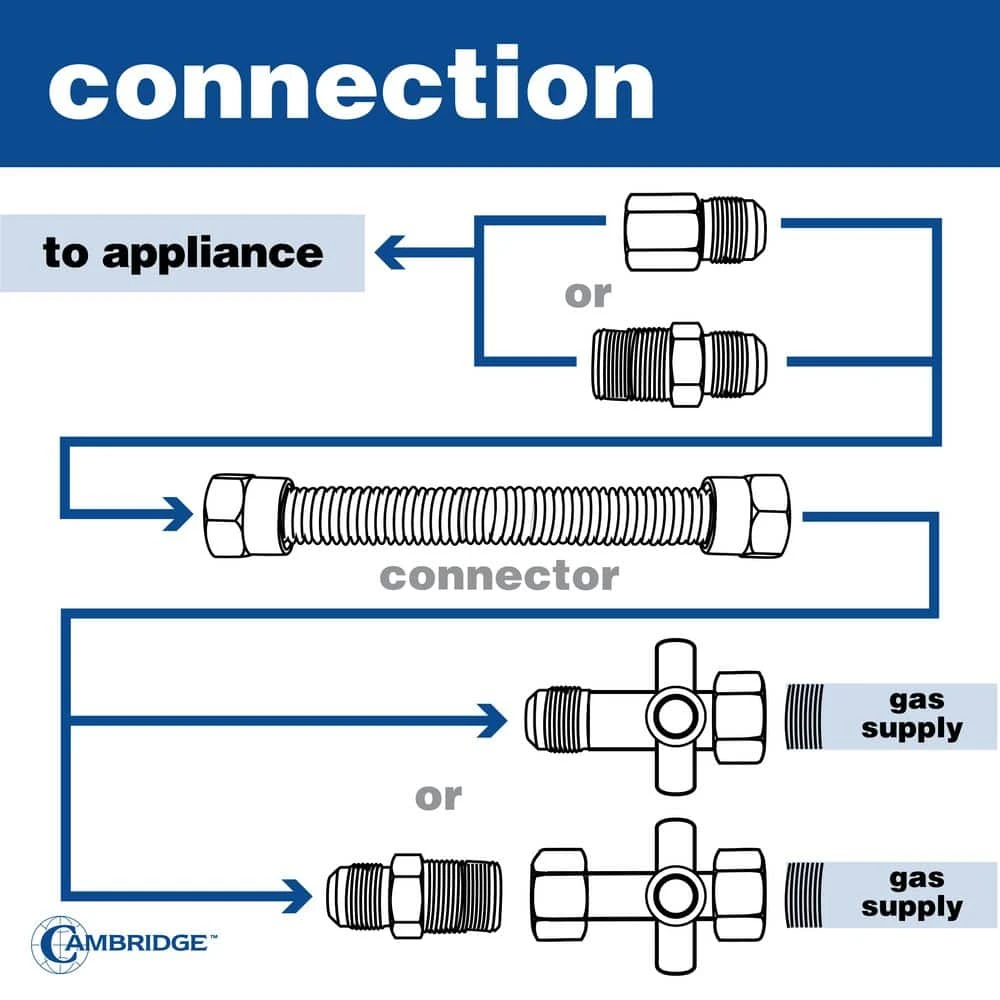 connection

to appliance

or

connector

gas supply

or

gas supply

CAMBRIDGE™