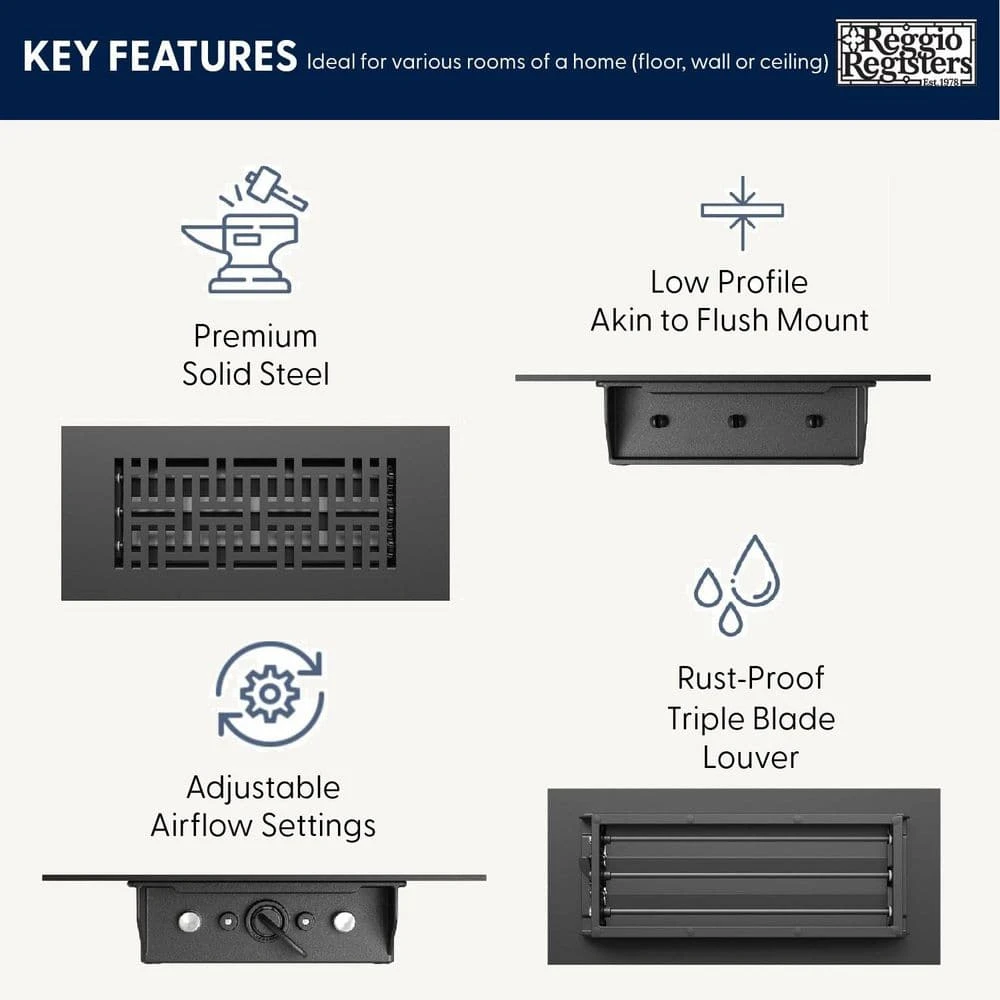 KEY FEATURES Ideal for various rooms of a home (floor, wall or ceiling)

Reggio Registers Est. 1978

Premium Solid Steel

Low Profile Akin to Flush Mount

Adjustable Airflow Settings

Rust-Proof Triple Blade Louver