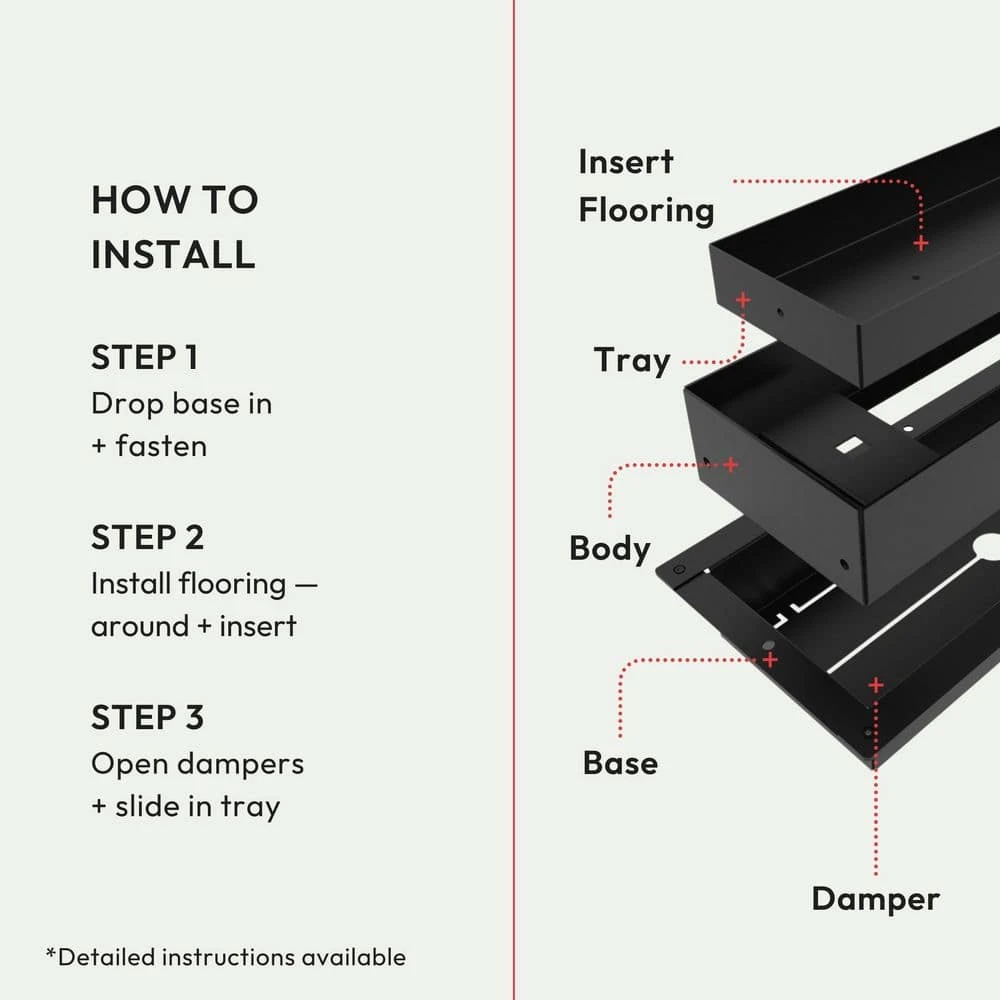 HOW TO INSTALL

STEP 1
Drop base in + fasten

STEP 2
Install flooring — around + insert

STEP 3
Open dampers + slide in tray

*Detailed instructions available

Insert Flooring

Tray

Body

Base

Damper