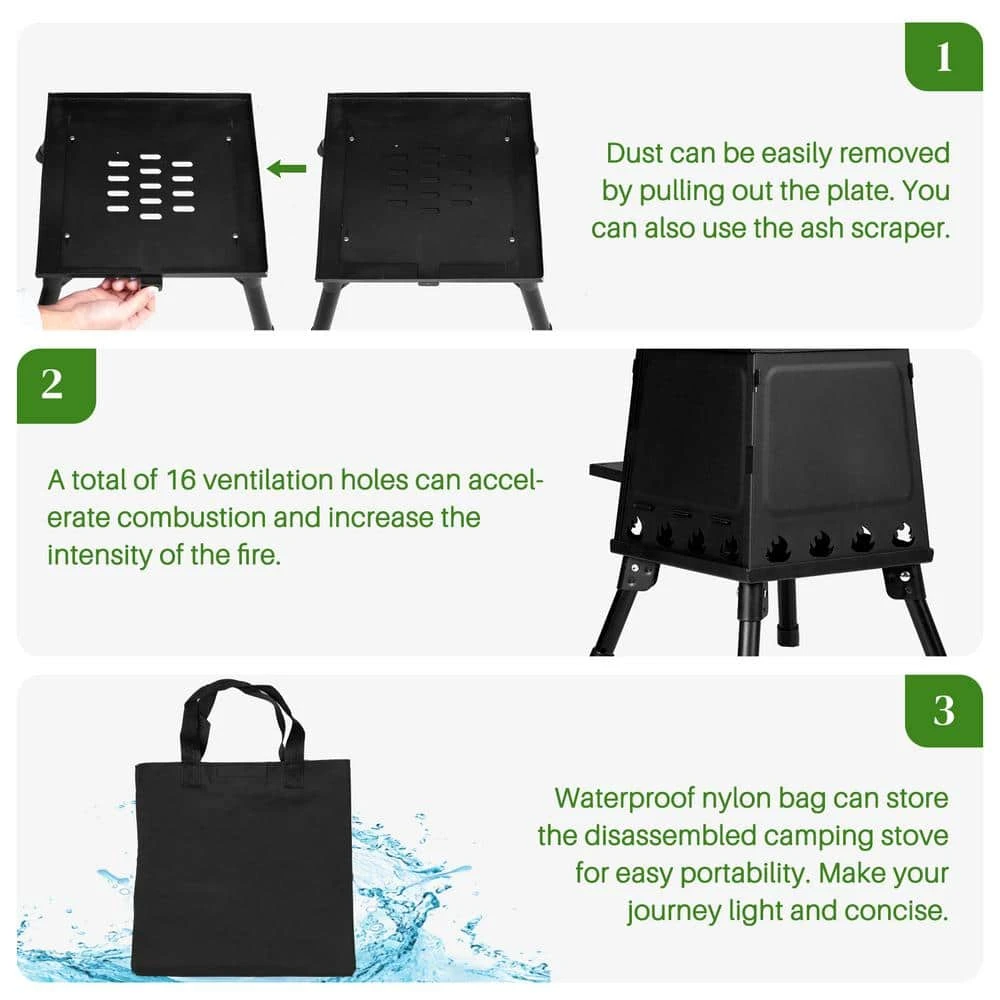 1

Dust can be easily removed by pulling out the plate. You can also use the ash scraper.

2

A total of 16 ventilation holes can accelerate combustion and increase the intensity of the fire.

3

Waterproof nylon bag can store the disassembled camping stove for easy portability. Make your journey light and concise.