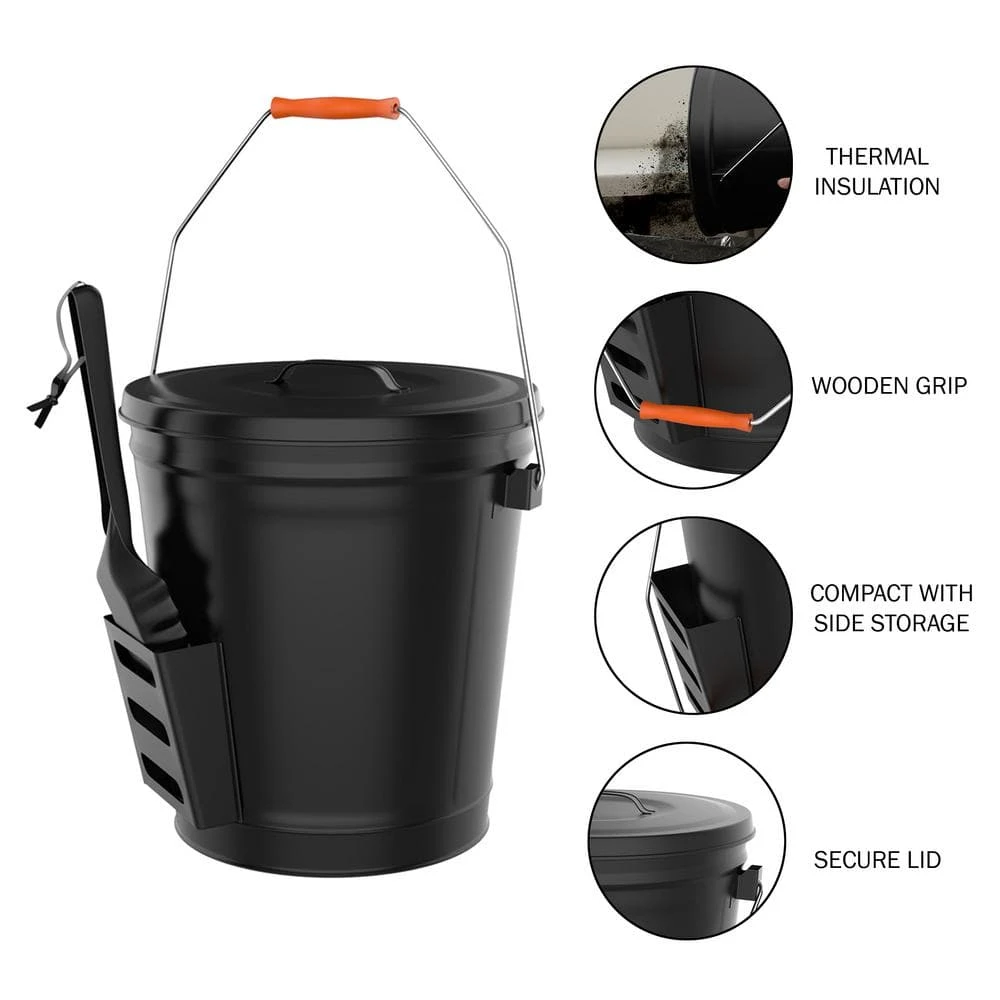 THERMAL INSULATION

WOODEN GRIP

COMPACT WITH SIDE STORAGE

SECURE LID