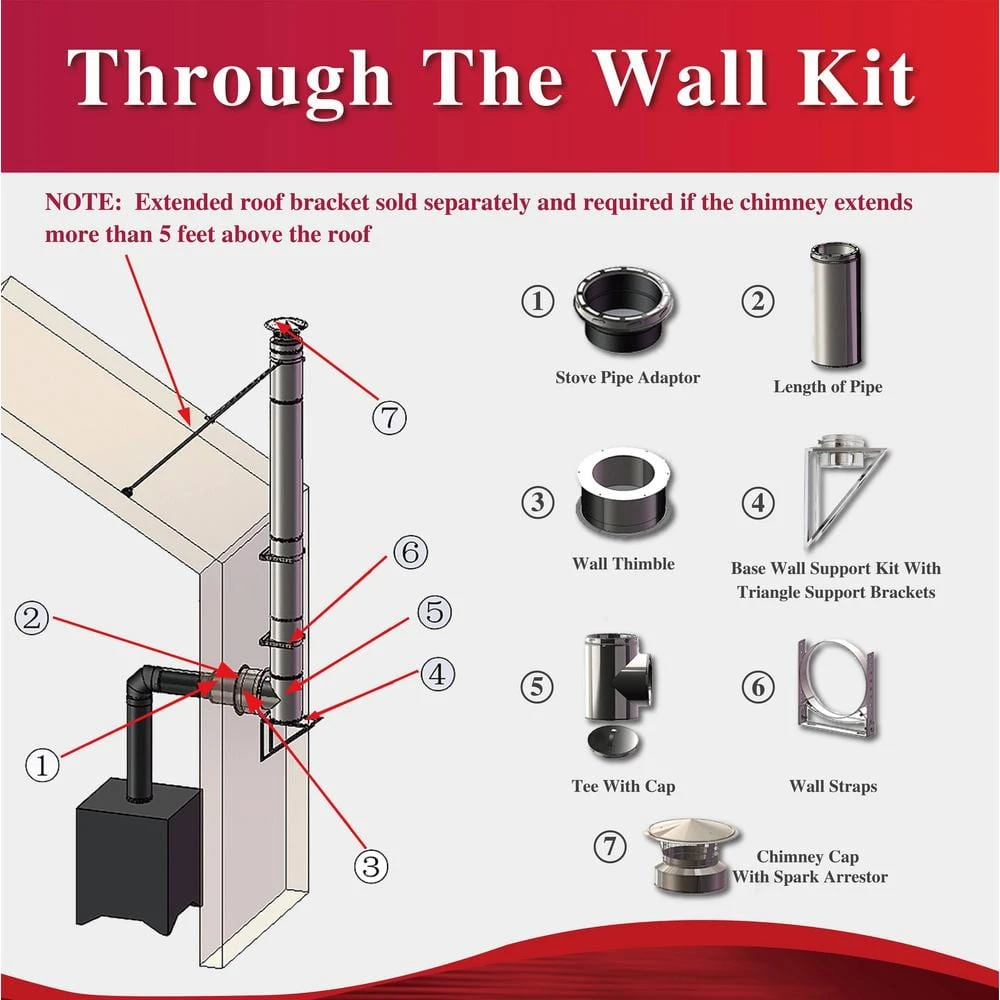 Through The Wall Kit

NOTE: Extended roof bracket sold separately and required if the chimney extends more than 5 feet above the roof

7
6
5
4
2
1
3

1
Stove Pipe Adaptor

2
Length of Pipe

3
Wall Thimble

4
Base Wall Support Kit With Triangle Support Brackets

5
Tee With Cap

6
Wall Straps

7
Chimney Cap With Spark Arrestor