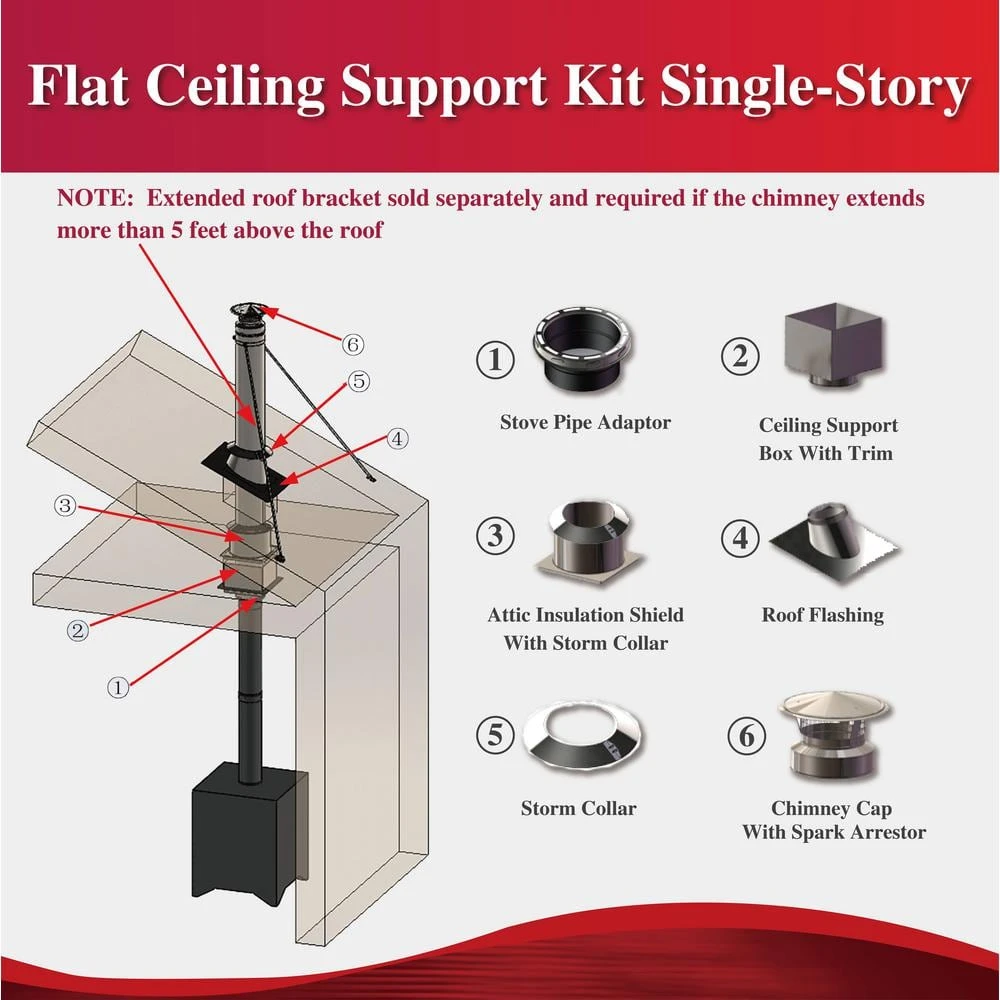 Flat Ceiling Support Kit Single-Story

NOTE: Extended roof bracket sold separately and required if the chimney extends more than 5 feet above the roof

⑥
⑤
④
③
②
①

① Stove Pipe Adaptor

② Ceiling Support Box With Trim

③ Attic Insulation Shield With Storm Collar

④ Roof Flashing

⑤ Storm Collar

⑥ Chimney Cap With Spark Arrestor